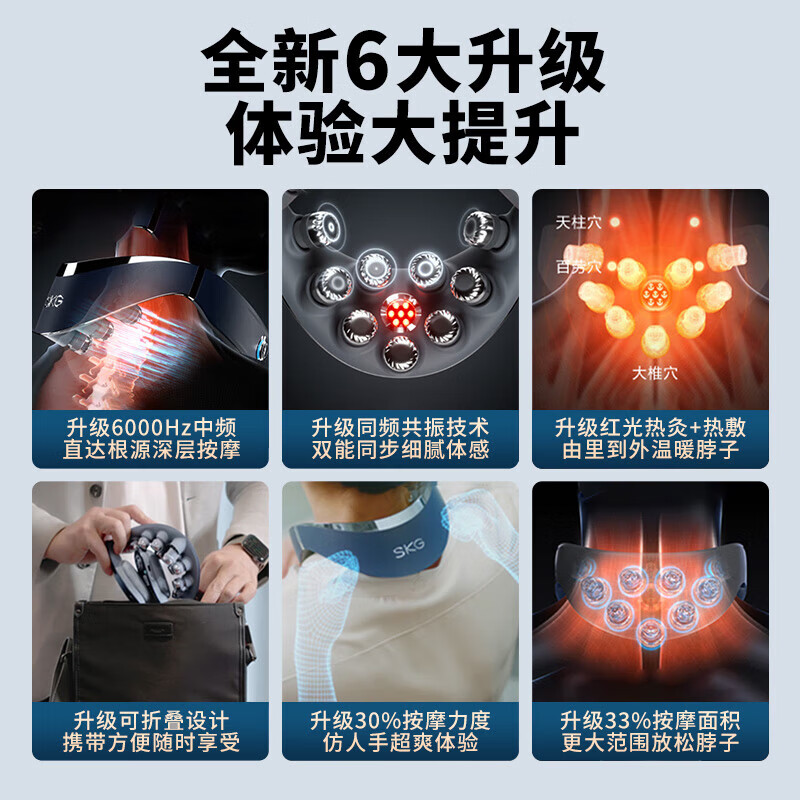 全新6大升级
体验大提升

SKG

升级6000Hz中频
直达根源深层按摩

升级同频共振技术
双能同步细腻体感

天柱穴
百劳穴
大椎穴

升级红光热灸+热敷
由里到外温暖脖子

升级可折叠设计
携带方便随时享受

SKG

升级30%按摩力度
仿人手超爽体验

升级33%按摩面积
更大范围放松脖子