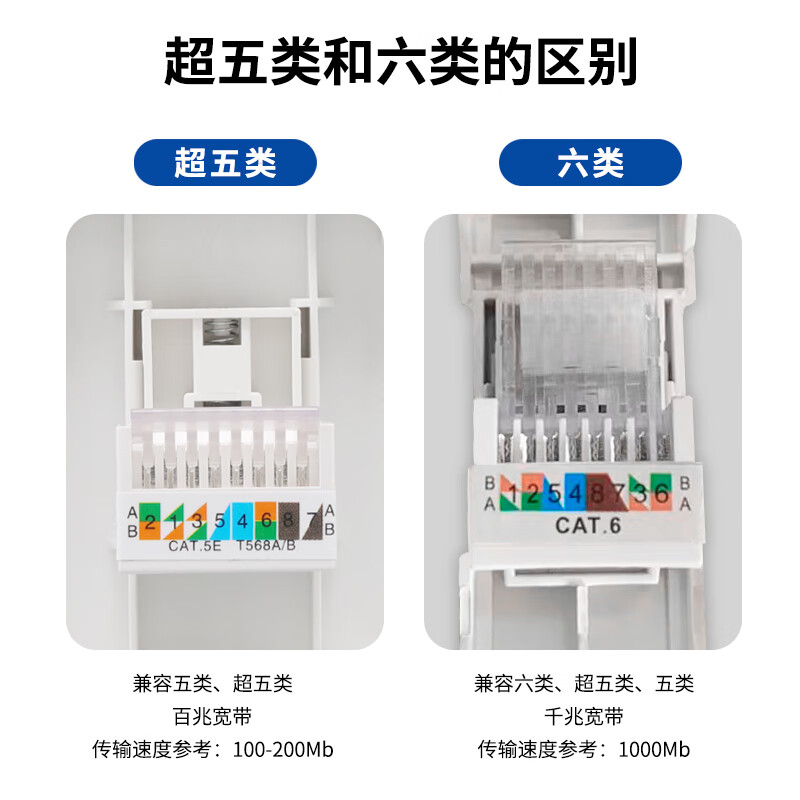 超五类和六类的区别

超五类

A
B
2 1 3 5 4 6 8 7
A
B
CAT.5E T568A/B

兼容五类、超五类
百兆宽带
传输速度参考：100-200Mb

六类

B
A
1 2 5 4 8 7 3 6
B
A
CAT.6

兼容六类、超五类、五类
千兆宽带
传输速度参考：1000Mb