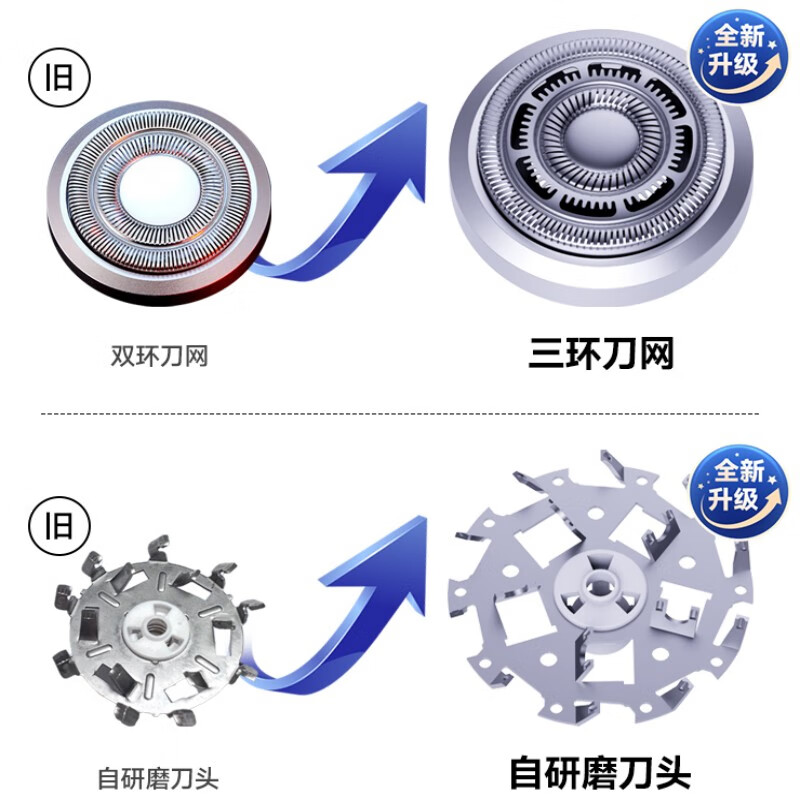 旧

全新升级

双环刀网

三环刀网

旧

全新升级

自研磨刀头

自研磨刀头