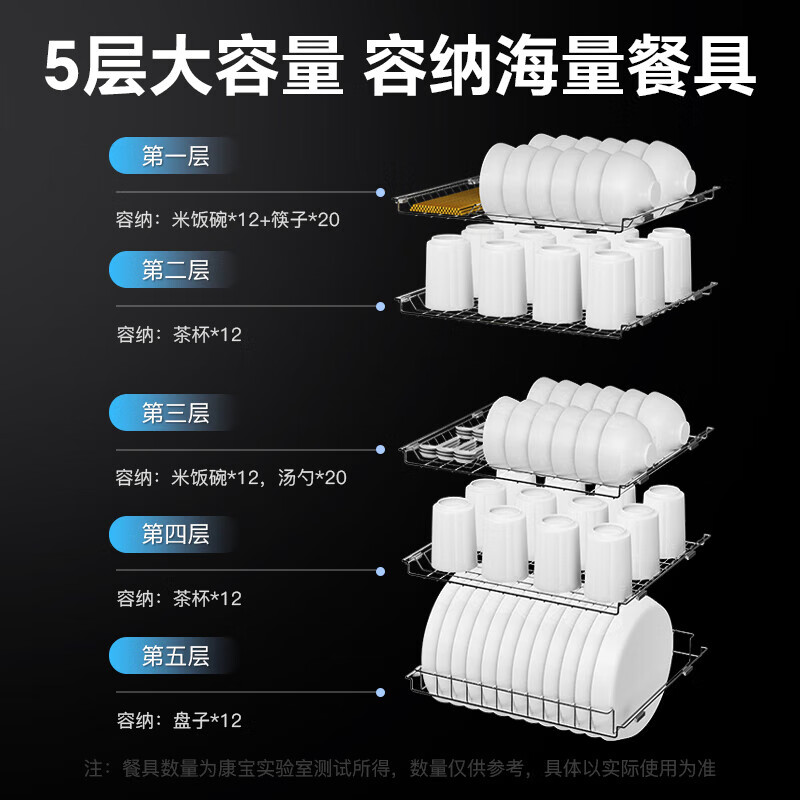 5层大容量 容纳海量餐具

第一层

容纳：米饭碗*12+筷子*20

第二层

容纳：茶杯*12

第三层

容纳：米饭碗*12，汤勺*20

第四层

容纳：茶杯*12

第五层

容纳：盘子*12

注：餐具数量为康宝实验室测试所得，数量仅供参考，具体以实际使用为准