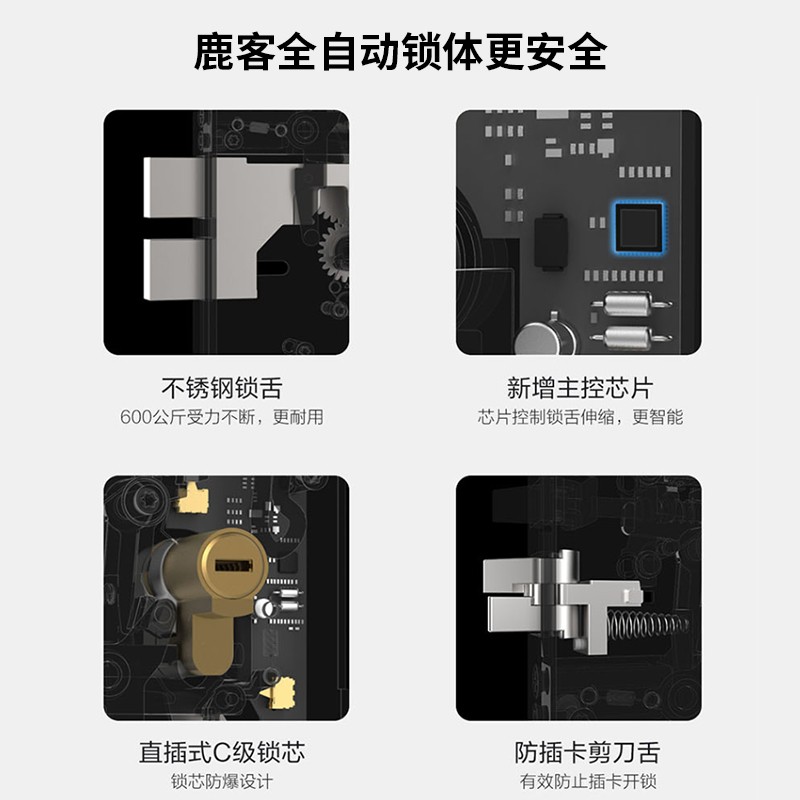 鹿客全自动锁体更安全

不锈钢锁舌
600公斤受力不断，更耐用

新增主控芯片
芯片控制锁舌伸缩，更智能

直插式C级锁芯
锁芯防爆设计

防插卡剪刀舌
有效防止插卡开锁