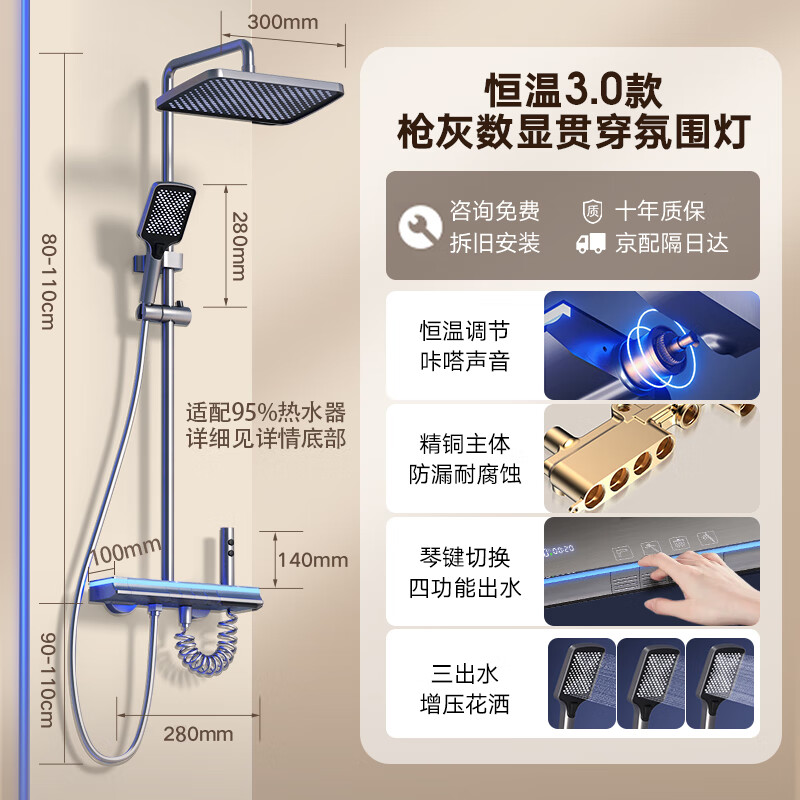 300mm

80-110cm

280mm

适配95%热水器
详细见详情底部

100mm

140mm

90-110cm

280mm

恒温3.0款
枪灰数显贯穿氛围灯

咨询免费
拆旧安装

质 十年质保
京配隔日达

恒温调节
咔嗒声音

精铜主体
防漏耐腐蚀

琴键切换
四功能出水

三出水
增压花洒