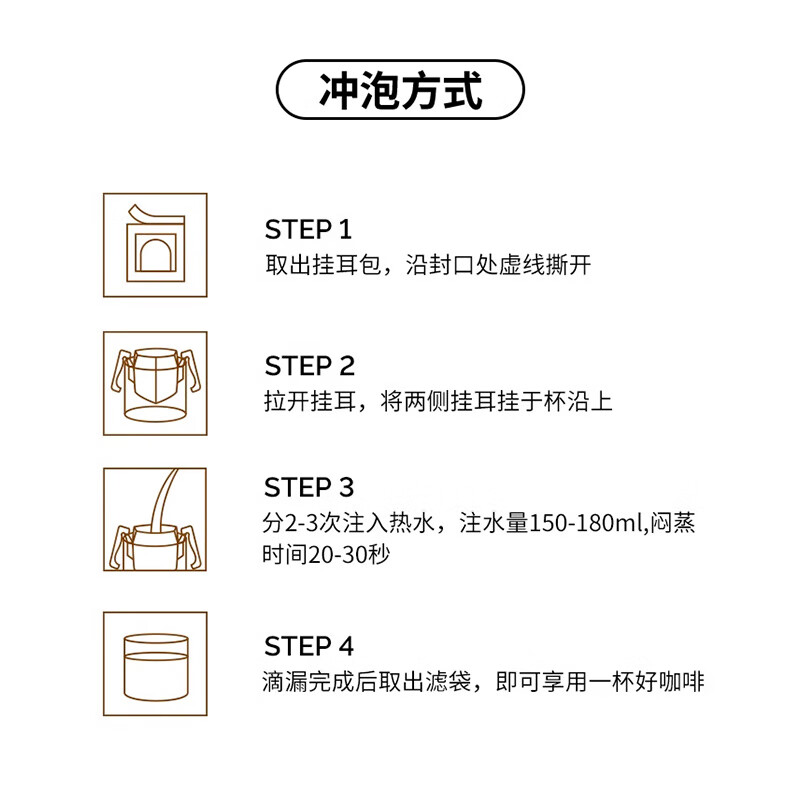 冲泡方式

STEP 1
取出挂耳包，沿封口处虚线撕开

STEP 2
拉开挂耳，将两侧挂耳挂于杯沿上

STEP 3
分2-3次注入热水，注水量150-180ml,闷蒸时间20-30秒

STEP 4
滴漏完成后取出滤袋，即可享用一杯好咖啡