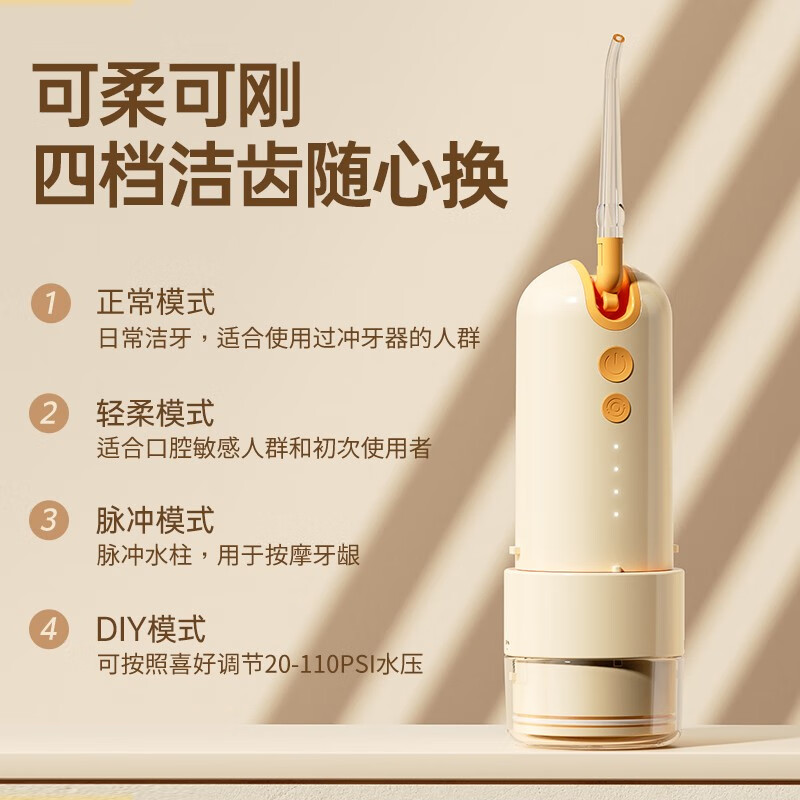 可柔可刚
四档洁齿随心换

1 正常模式
日常洁牙，适合使用过冲牙器的人群

2 轻柔模式
适合口腔敏感人群和初次使用者

3 脉冲模式
脉冲水柱，用于按摩牙龈

4 DIY模式
可按照喜好调节20-110PSI水压