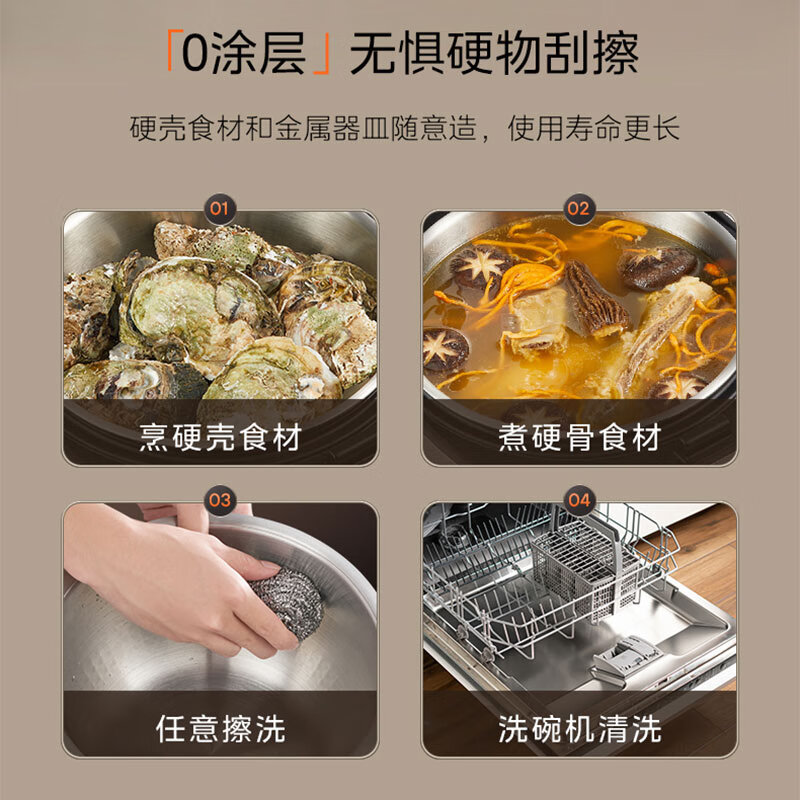 「0涂层」无惧硬物刮擦

硬壳食材和金属器皿随意造，使用寿命更长

01
烹硬壳食材

02
煮硬骨食材

03
任意擦洗

04
洗碗机清洗