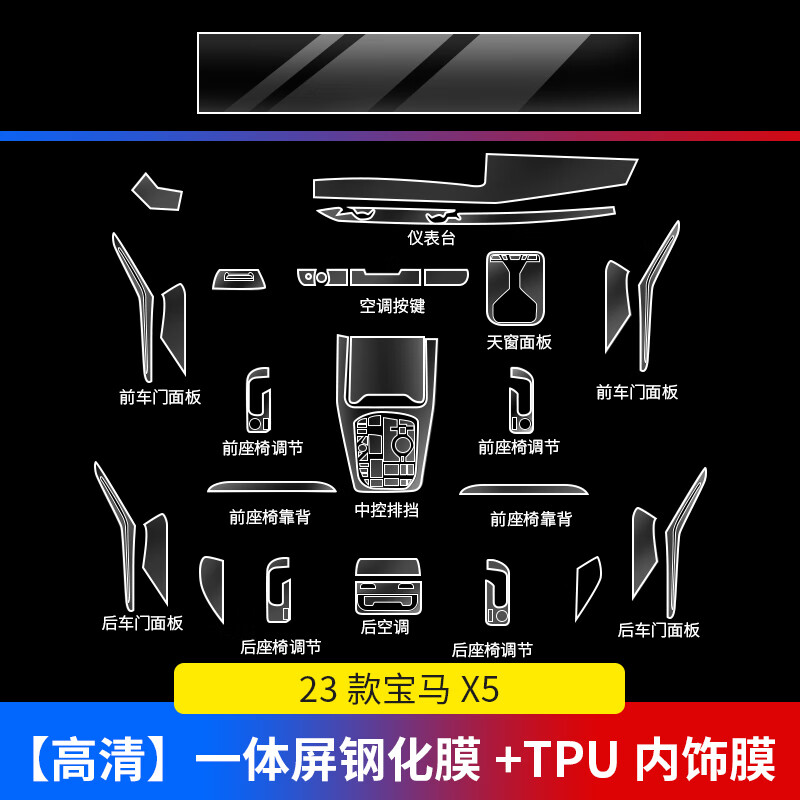 仪表台

空调按键

天窗面板

前车门面板

前车门面板

前座椅调节

前座椅调节

前座椅靠背

中控排挡

前座椅靠背

后车门面板

后座椅调节

后空调

后座椅调节

后车门面板

23 款宝马 X5

【高清】一体屏钢化膜 +TPU 内饰膜