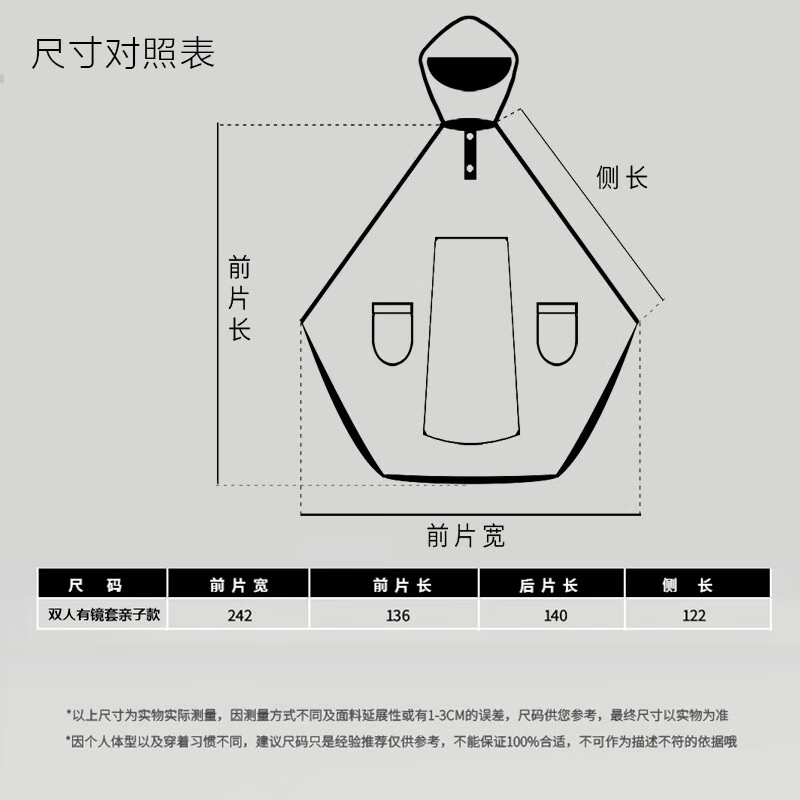 尺寸对照表

侧长

前片长

前片宽

| 尺 码 | 前片宽 | 前片长 | 后片长 | 侧 长 |
|---|---|---|---|---|
| 双人有镜套亲子款 | 242 | 136 | 140 | 122 |

*以上尺寸为实物实际测量，因测量方式不同及面料延展性或有1-3CM的误差，尺码供您参考，最终尺寸以实物为准
*因个人体型以及穿着习惯不同，建议尺码只是经验推荐仅供参考，不能保证100%合适，不可作为描述不符的依据哦