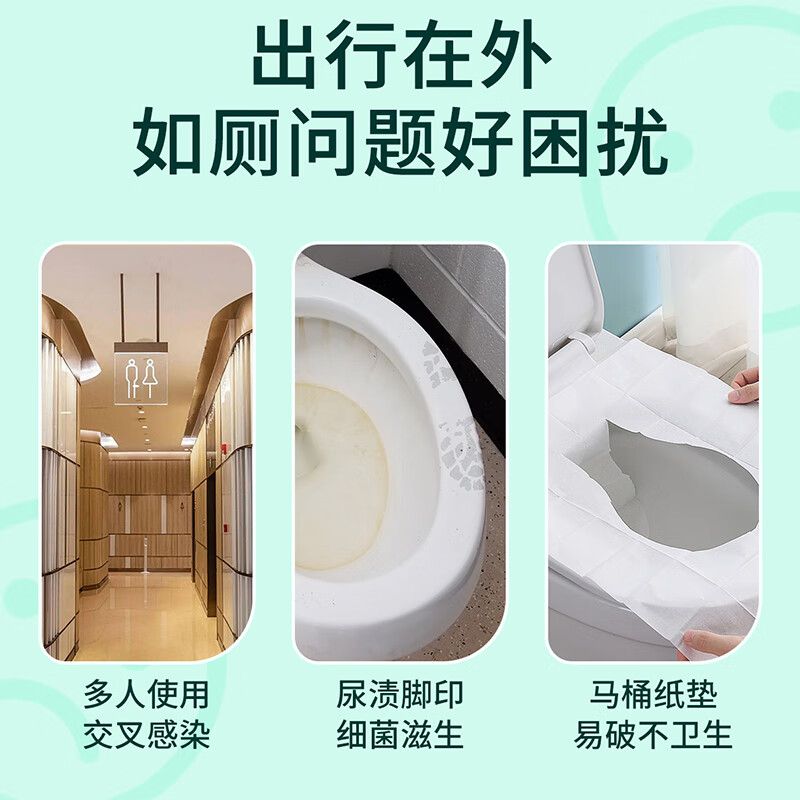 出行在外
如厕问题好困扰

多人使用
交叉感染

尿渍脚印
细菌滋生

马桶纸垫
易破不卫生