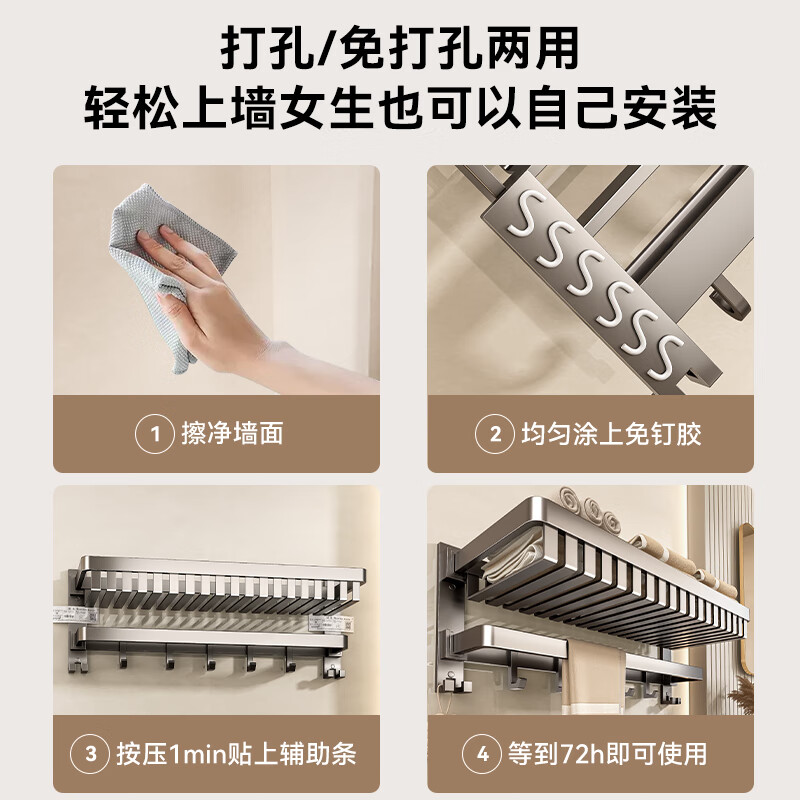 打孔/免打孔两用
轻松上墙女生也可以自己安装

1 擦净墙面

2 均匀涂上免钉胶

3 按压1min贴上辅助条

4 等到72h即可使用