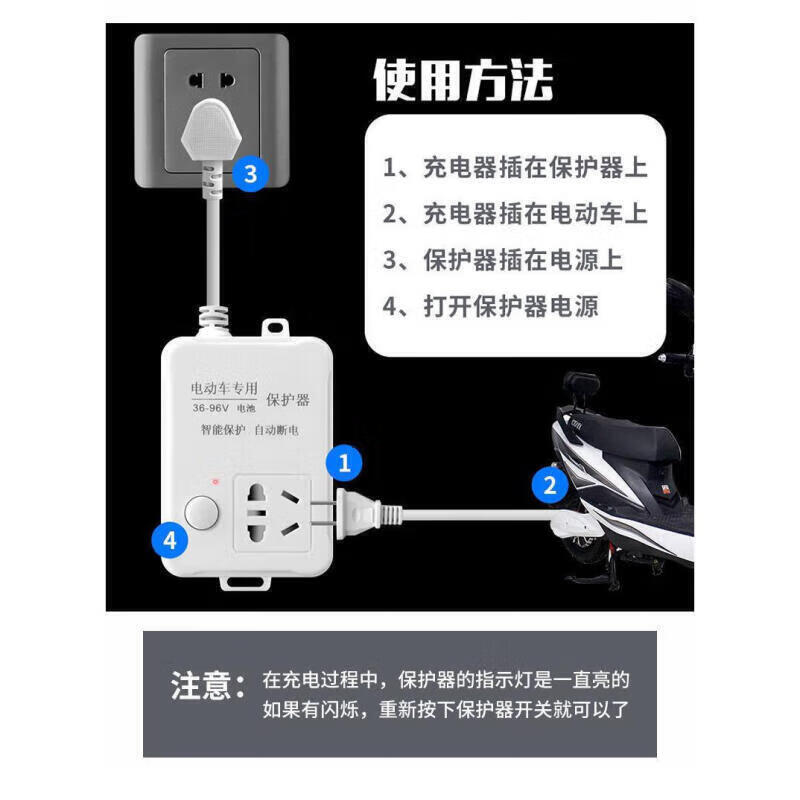 使用方法

1、充电器插在保护器上
2、充电器插在电动车上
3、保护器插在电源上
4、打开保护器电源

3

电动车专用
36-96V 电池
保护器
智能保护 自动断电

1
2
4

注意：在充电过程中，保护器的指示灯是一直亮的 如果有闪烁，重新按下保护器开关就可以了