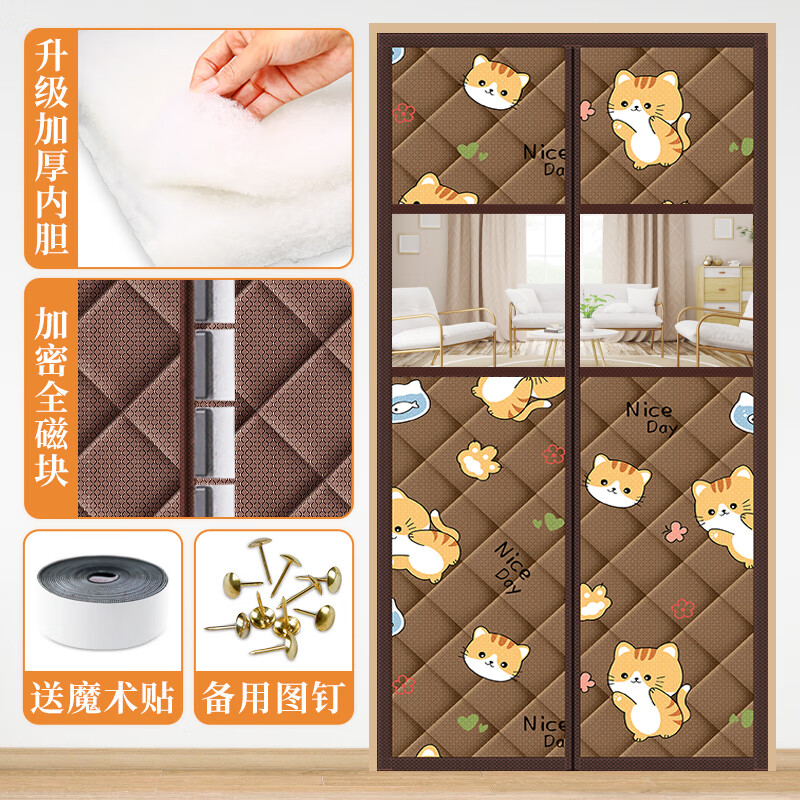 升级加厚内胆

加密全磁块

送魔术贴

备用图钉

Nice Day

Nice Day

Nice Day

Nice Day