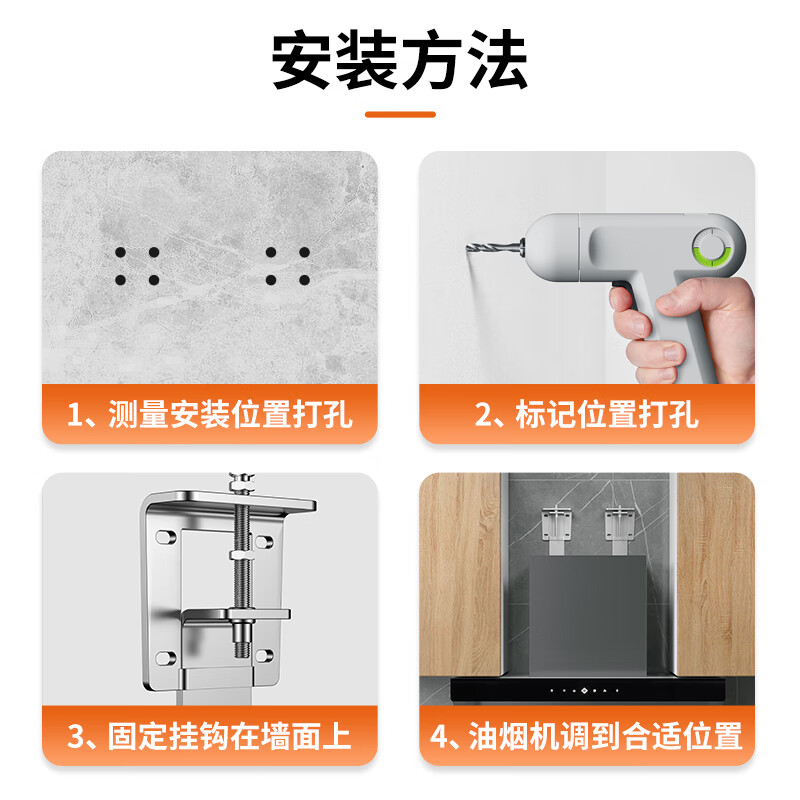 安装方法

1、测量安装位置打孔

2、标记位置打孔

3、固定挂钩在墙面上

4、油烟机调到合适位置