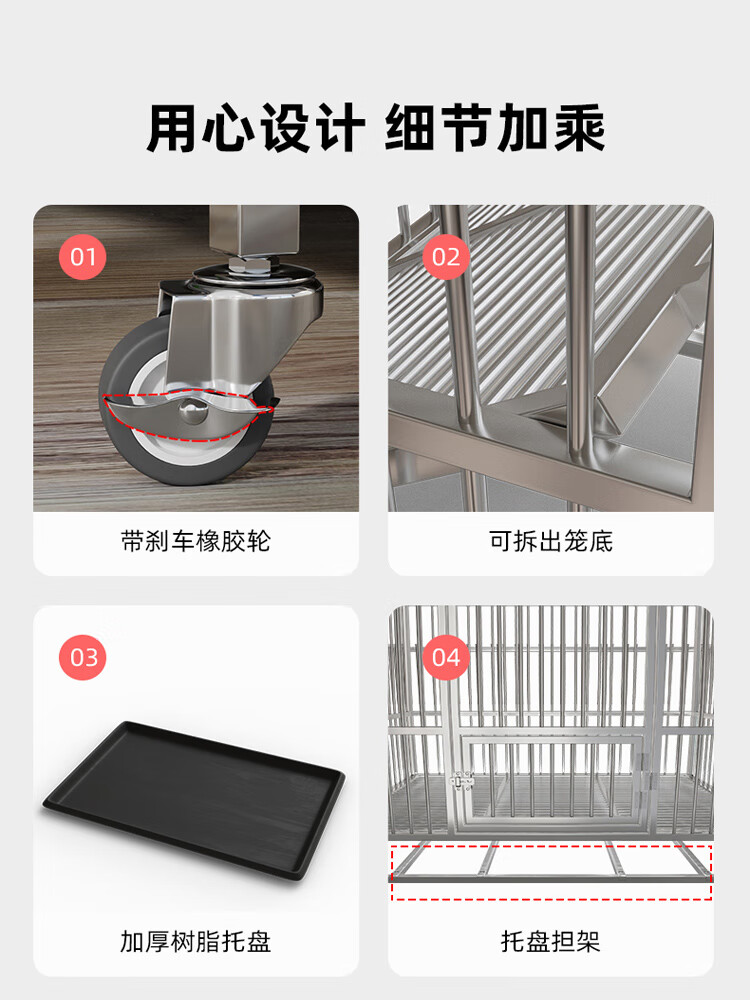 用心设计 细节加乘

01

带刹车橡胶轮

02

可拆出笼底

03

加厚树脂托盘

04

托盘担架