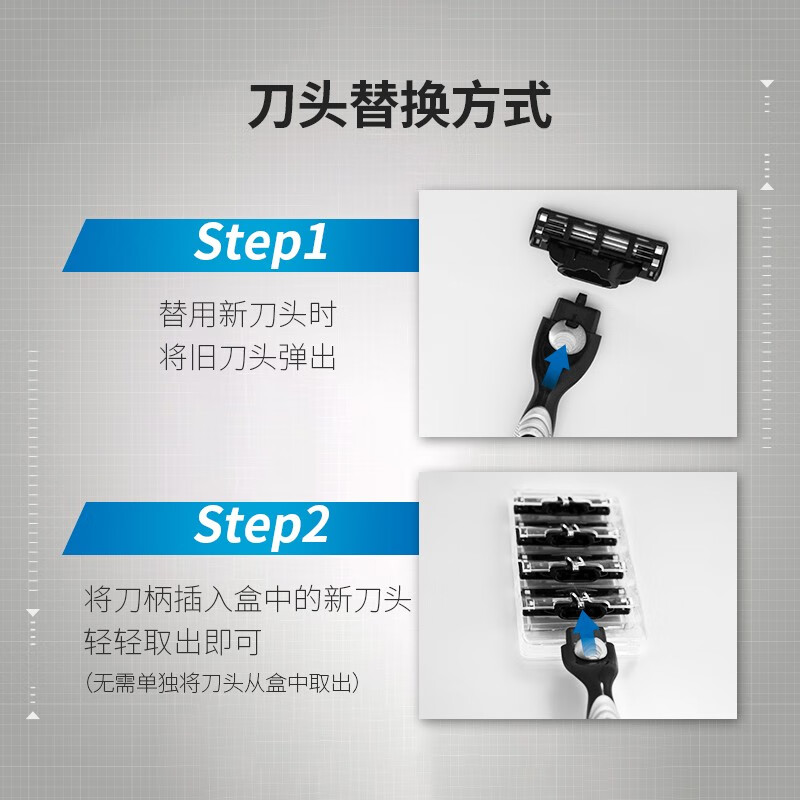 刀头替换方式

Step1

替用新刀头时
将旧刀头弹出

Step2

将刀柄插入盒中的新刀头
轻轻取出即可
（无需单独将刀头从盒中取出）