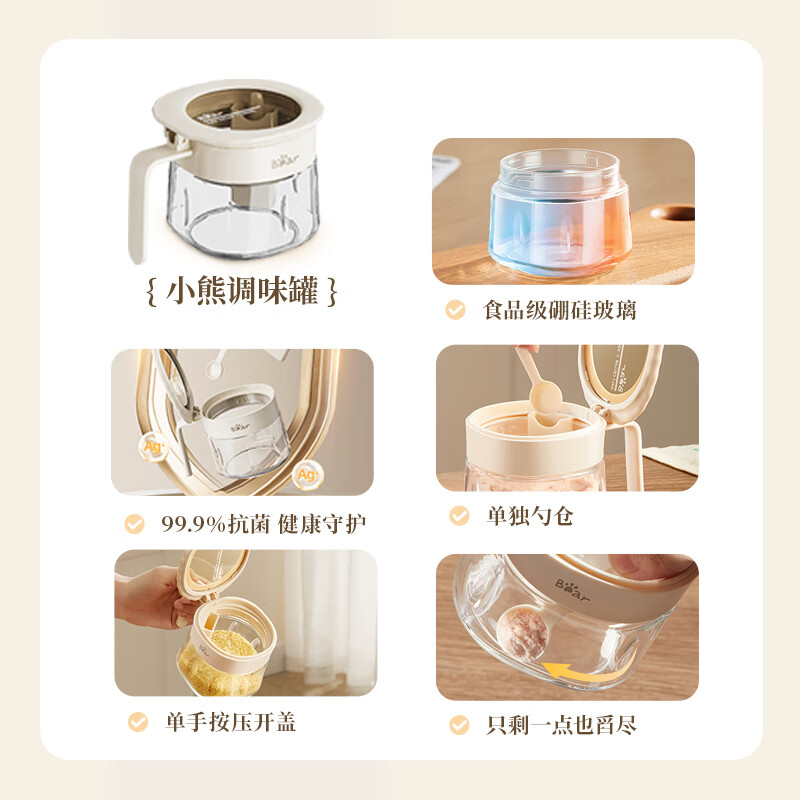 Bear

{ 小熊调味罐 }

食品级硼硅玻璃

Ag+

Bear

Ag+

99.9%抗菌 健康守护

单独勺仓

单手按压开盖

Bear

只剩一点也舀尽