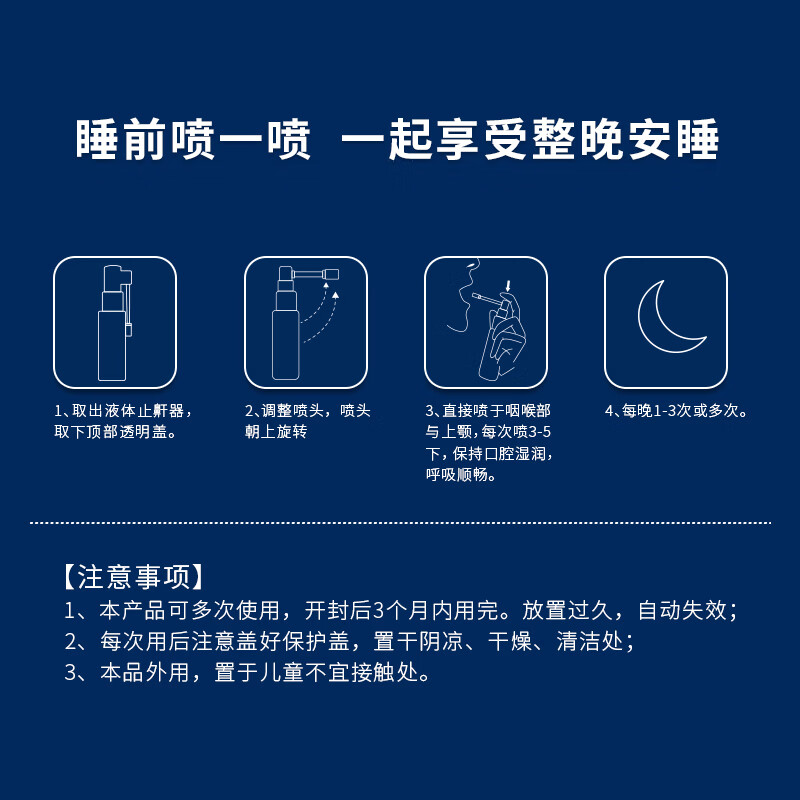 睡前喷一喷 一起享受整晚安睡

1、取出液体止鼾器，取下顶部透明盖。

2、调整喷头，喷头朝上旋转

3、直接喷于咽喉部与上颚，每次喷3-5下，保持口腔湿润，呼吸顺畅。

4、每晚1-3次或多次。

【注意事项】
1、本产品可多次使用，开封后3个月内用完。放置过久，自动失效；
2、每次用后注意盖好保护盖，置干阴凉、干燥、清洁处；
3、本品外用，置于儿童不宜接触处。