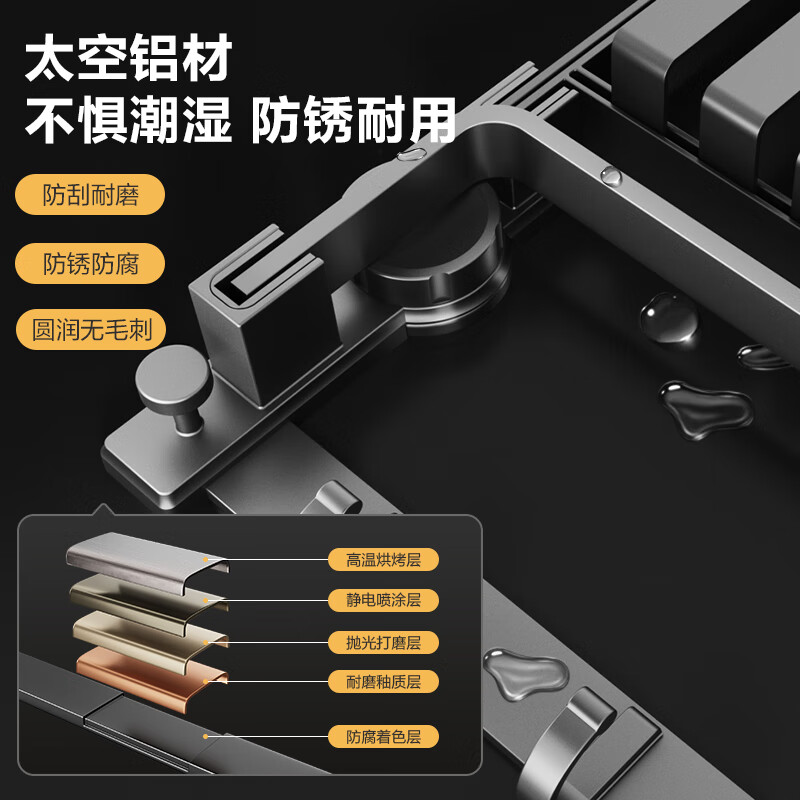 太空铝材
不惧潮湿 防锈耐用

防刮耐磨

防锈防腐

圆润无毛刺

高温烘烤层

静电喷涂层

抛光打磨层

耐磨釉质层

防腐着色层