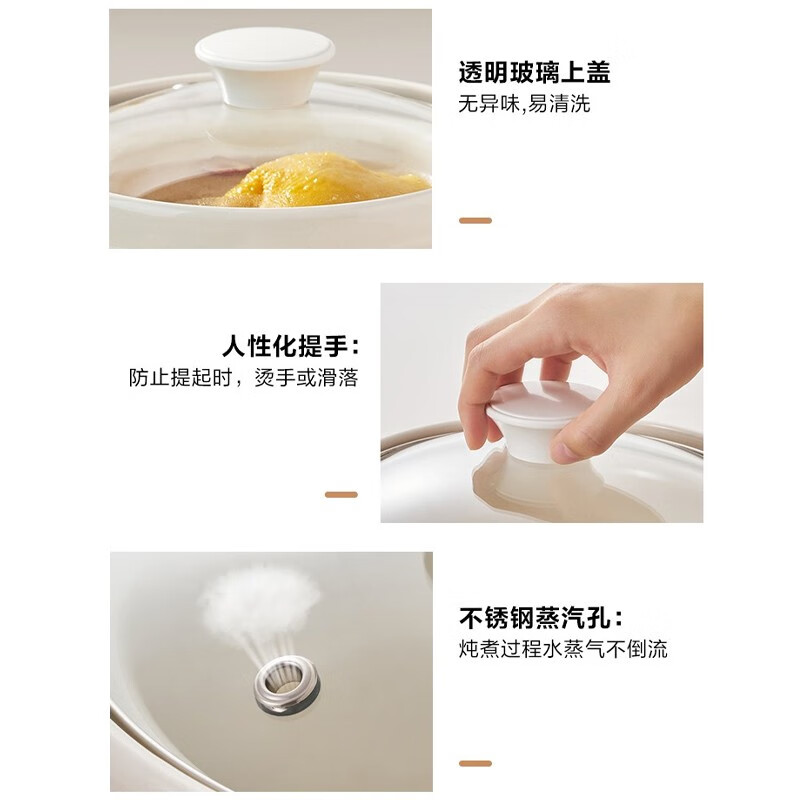 透明玻璃上盖
无异味,易清洗

人性化提手:
防止提起时，烫手或滑落

不锈钢蒸汽孔:
炖煮过程水蒸气不倒流