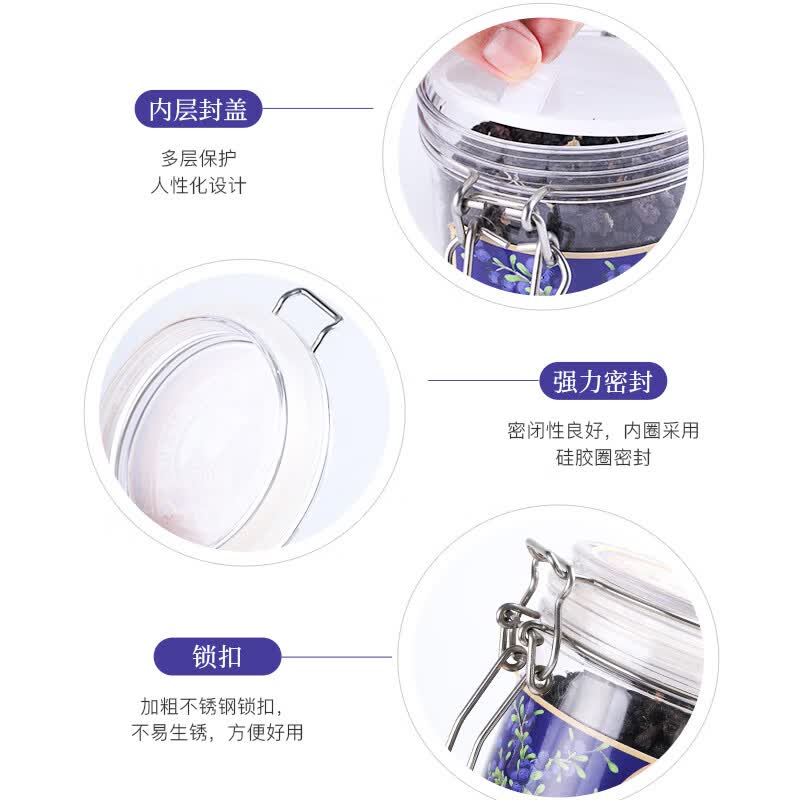 内层封盖

多层保护
人性化设计

强力密封

密闭性良好，内圈采用
硅胶圈密封

锁扣

加粗不锈钢锁扣，
不易生锈，方便好用