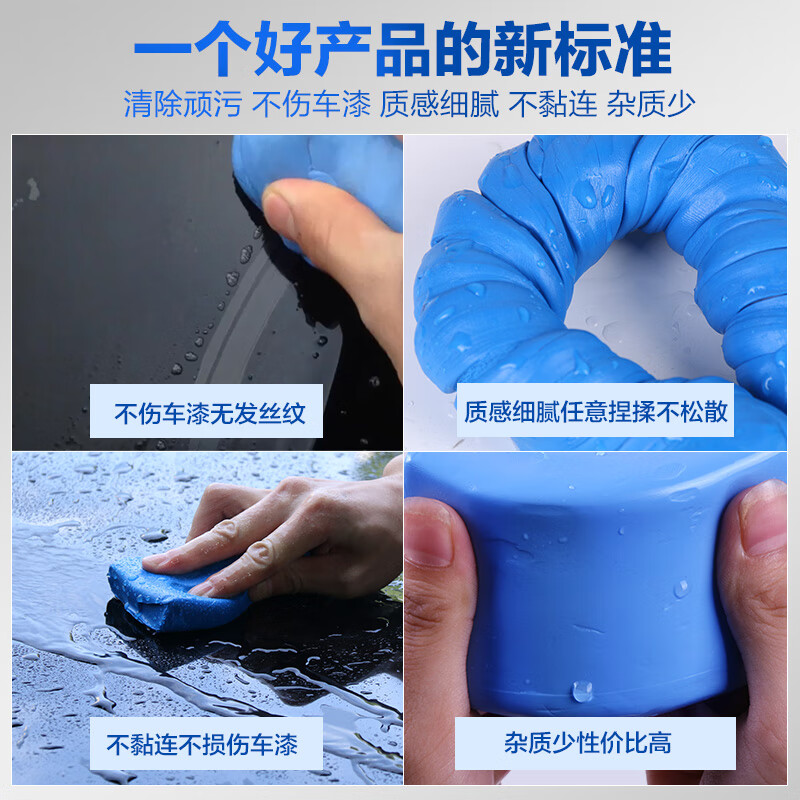 一个好产品的新标准

清除顽污 不伤车漆 质感细腻 不黏连 杂质少

不伤车漆无发丝纹

质感细腻任意捏揉不松散

不黏连不损伤车漆

杂质少性价比高