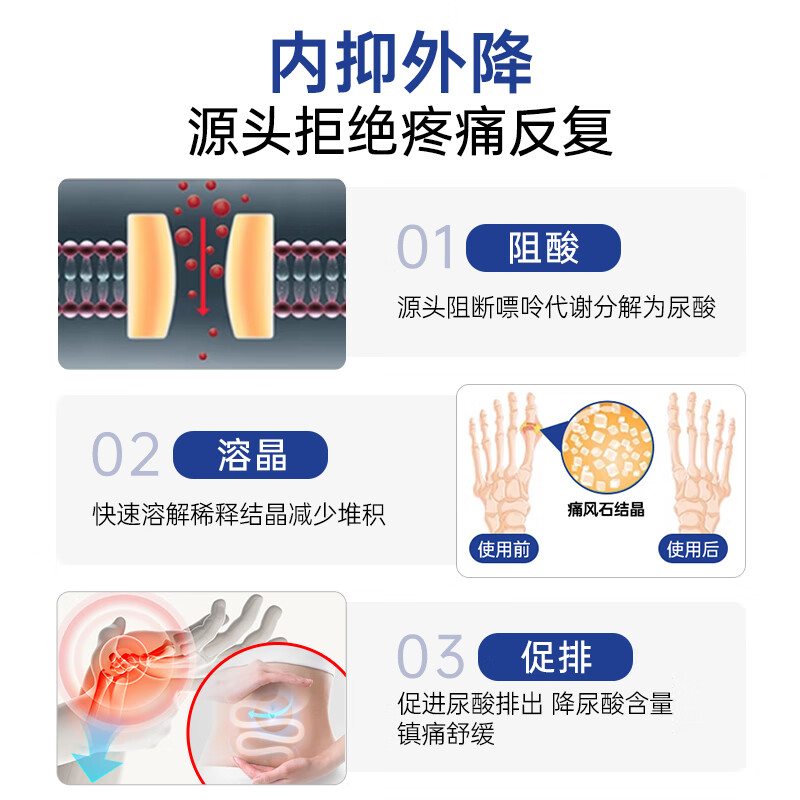 内抑外降
源头拒绝疼痛反复

01 阻酸
源头阻断嘌呤代谢分解为尿酸

02 溶晶
快速溶解稀释结晶减少堆积

痛风石结晶
使用前
使用后

03 促排
促进尿酸排出 降尿酸含量
镇痛舒缓