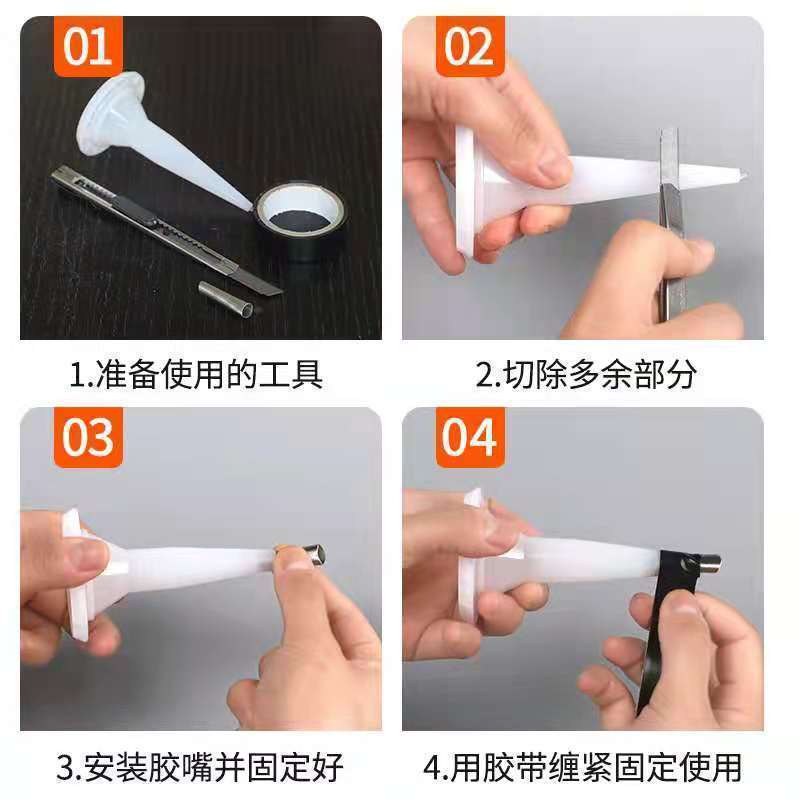 01

1.准备使用的工具

02

2.切除多余部分

03

3.安装胶嘴并固定好

04

4.用胶带缠紧固定使用