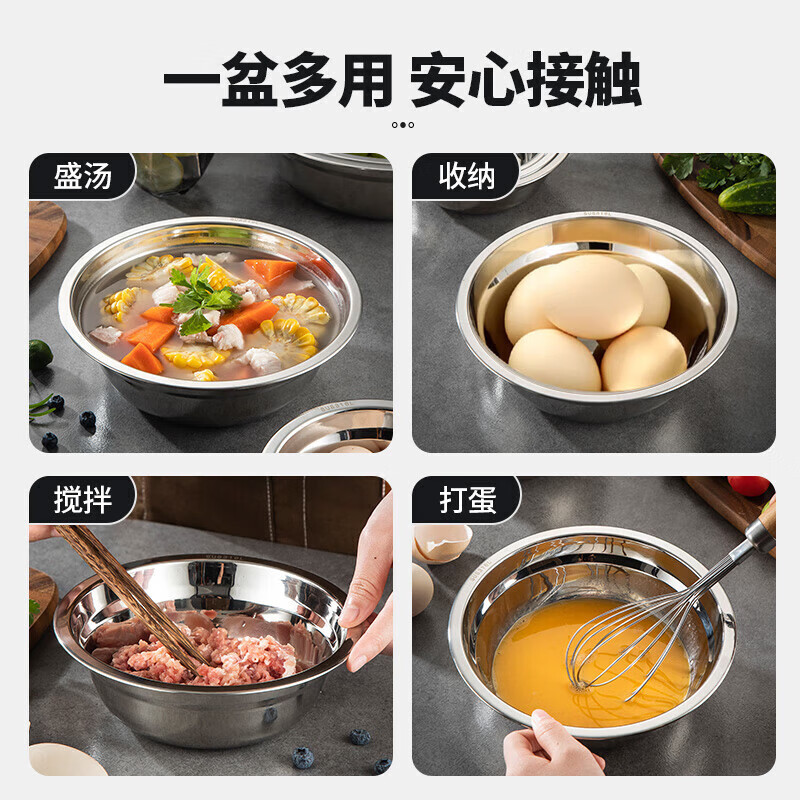 一盆多用 安心接触

盛汤

收纳

搅拌

打蛋