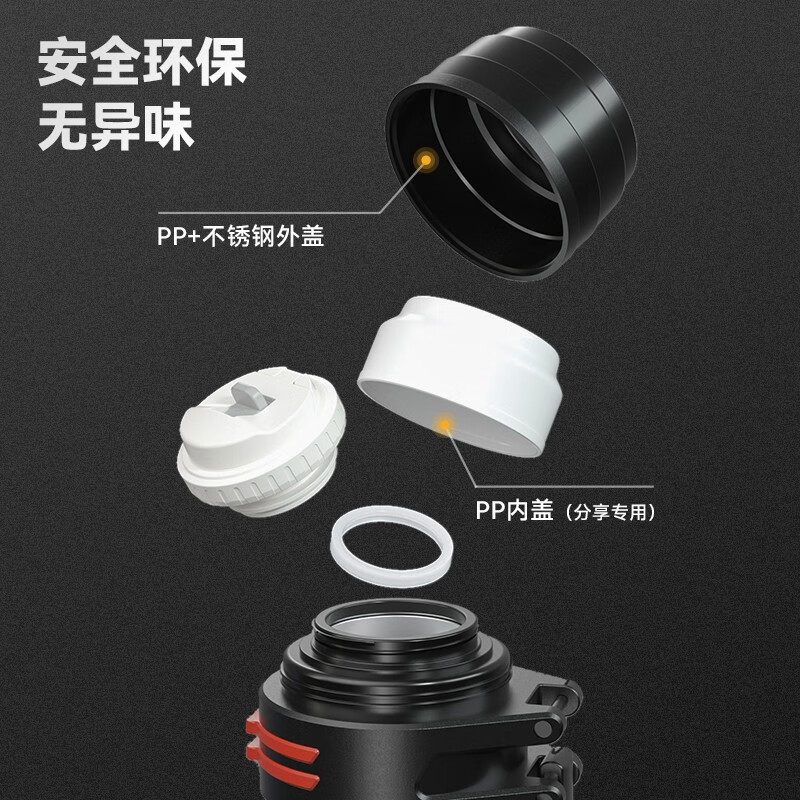 安全环保
无异味

PP+不锈钢外盖

PP内盖（分享专用）