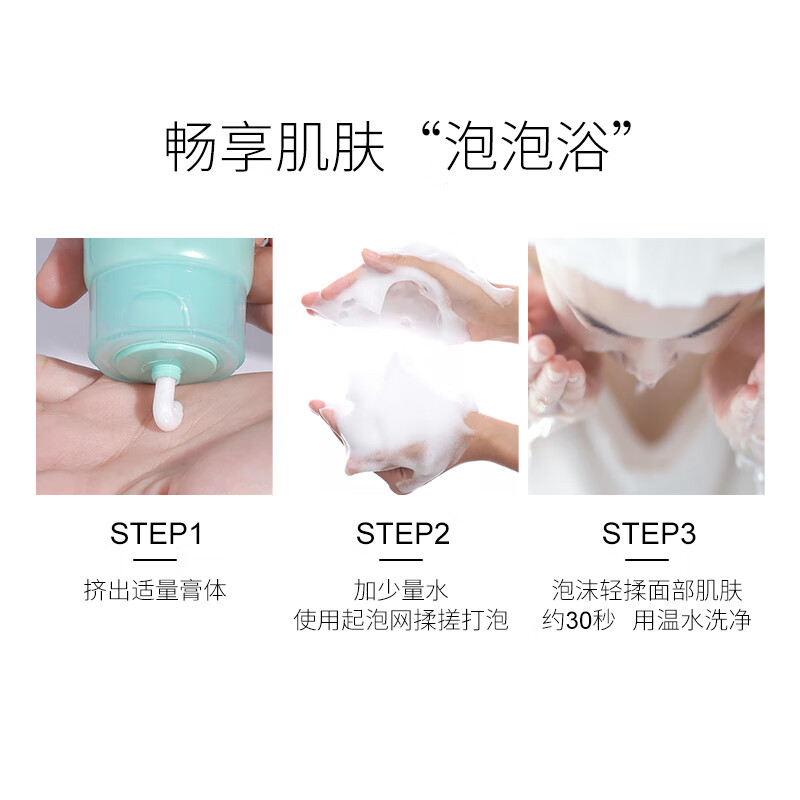 畅享肌肤“泡泡浴”

STEP1

挤出适量膏体

STEP2

加少量水
使用起泡网揉搓打泡

STEP3

泡沫轻揉面部肌肤
约30秒 用温水洗净