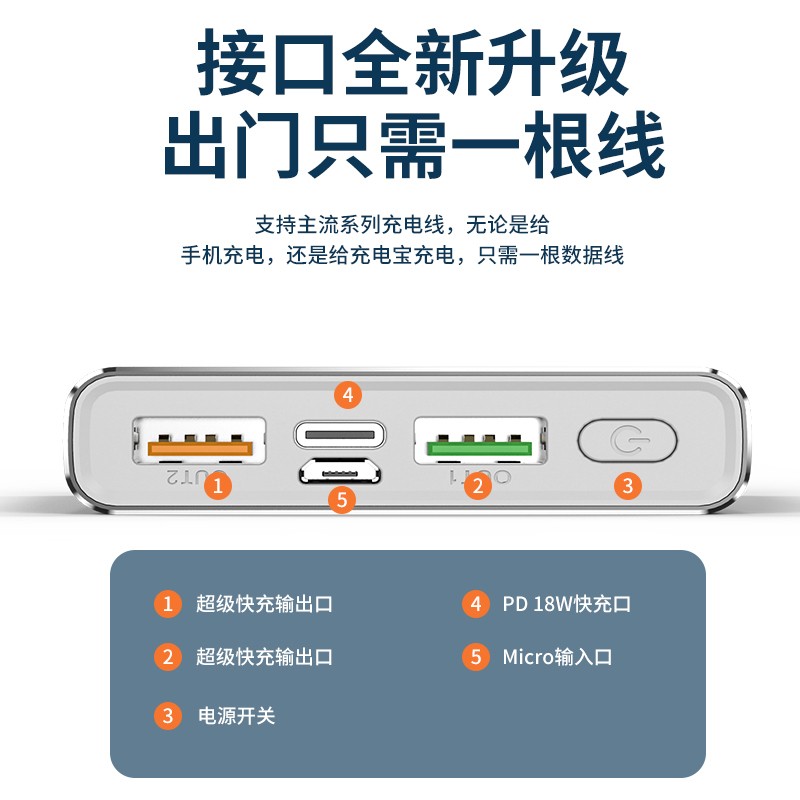 接口全新升级
出门只需一根线

支持主流系列充电线，无论是给
手机充电，还是给充电宝充电，只需一根数据线

4
OUT2
1
5
OUT1
2
3

1 超级快充输出口
2 超级快充输出口
3 电源开关
4 PD 18W快充口
5 Micro输入口