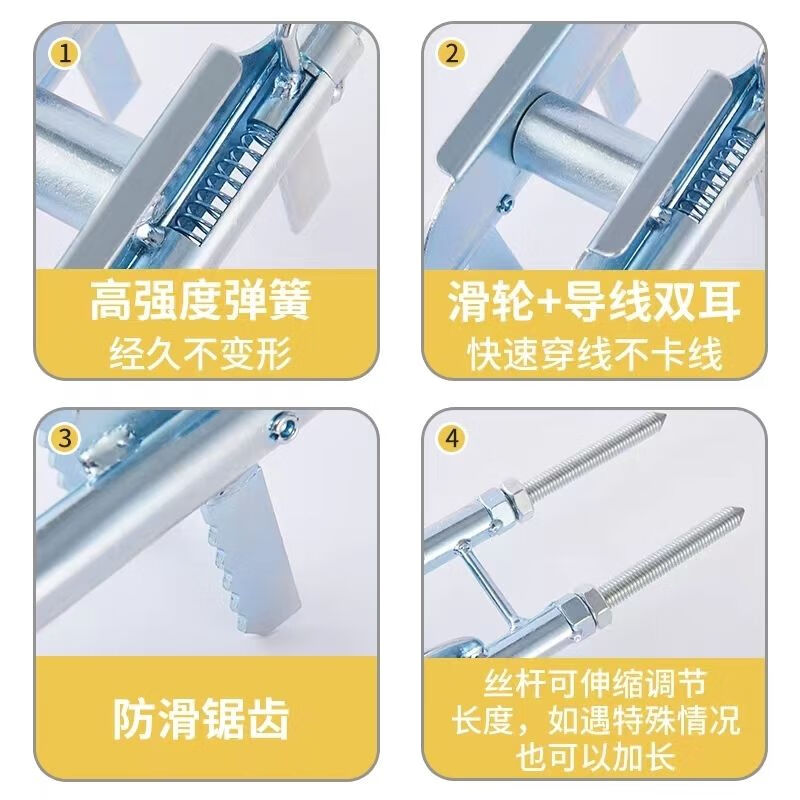 1
高强度弹簧
经久不变形

2
滑轮+导线双耳
快速穿线不卡线

3
防滑锯齿

4
丝杆可伸缩调节长度，如遇特殊情况也可以加长