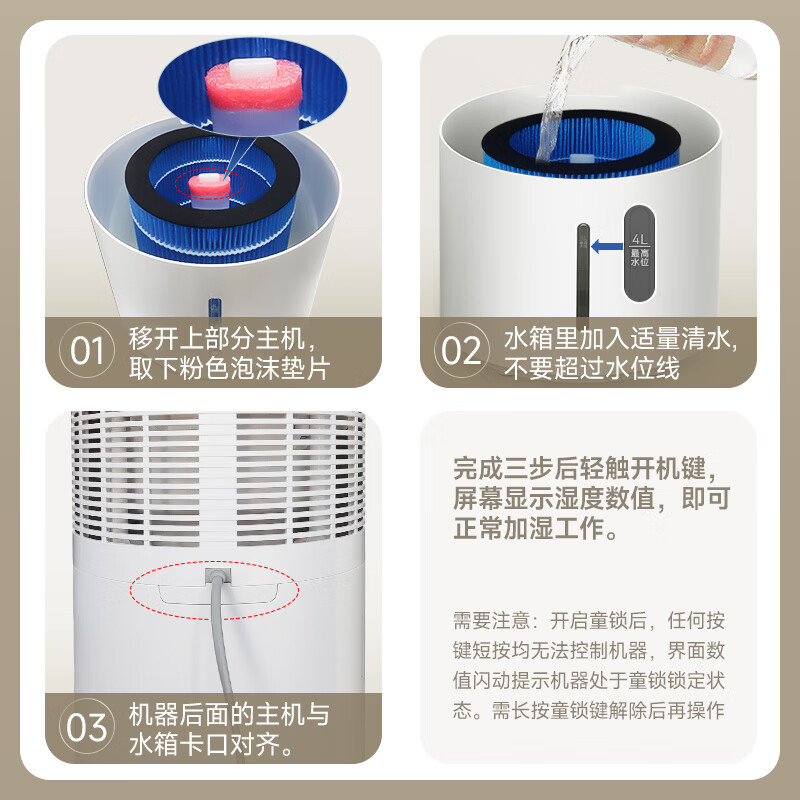 01 移开上部分主机，取下粉色泡沫垫片

4L 最高水位

02 水箱里加入适量清水，不要超过水位线

03 机器后面的主机与水箱卡口对齐。

完成三步后轻触开机键，屏幕显示湿度数值，即可正常加湿工作。

需要注意：开启童锁后，任何按键短按均无法控制机器，界面数值闪动提示机器处于童锁锁定状态。需长按童锁键解除后再操作