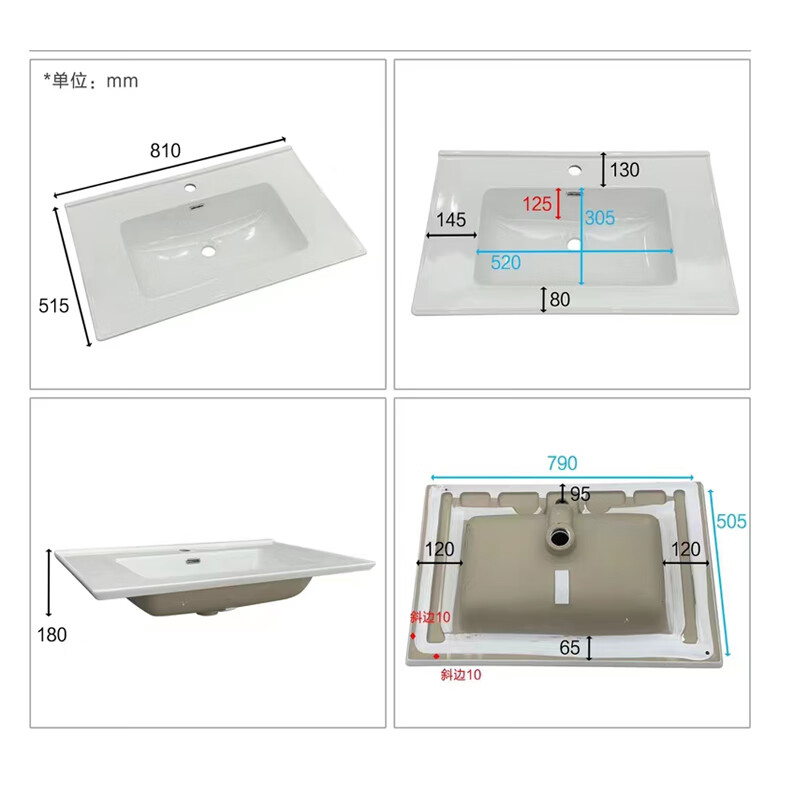 *单位：mm

810

515

130

125

305

145

520

80

180

790

95

505

120

120

斜边10

65

斜边10