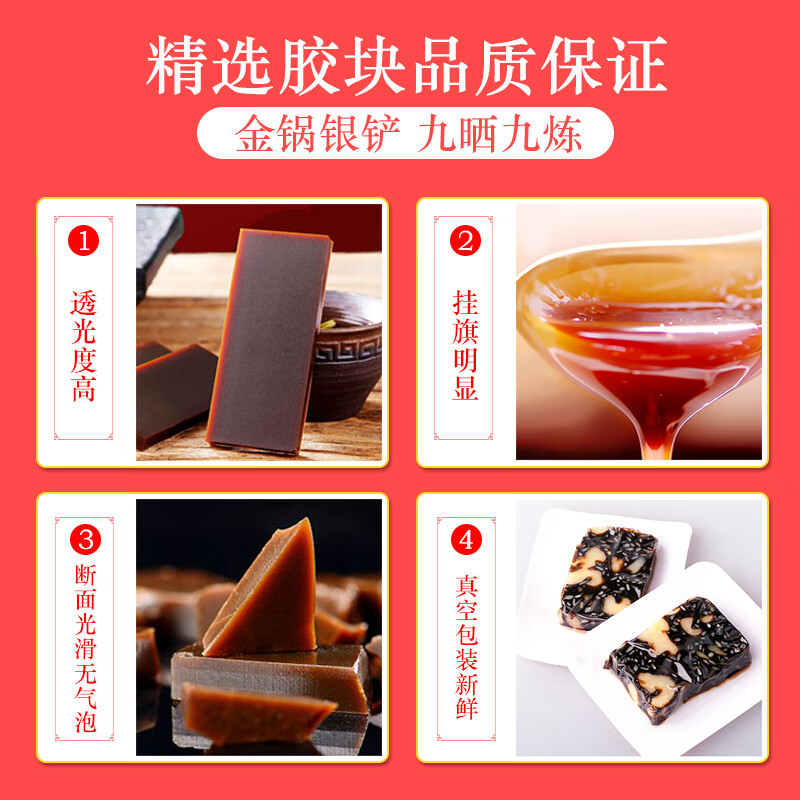 精选胶块品质保证

金锅银铲 九晒九炼

1
透光度高

2
挂旗明显

3
断面光滑无气泡

4
真空包装新鲜