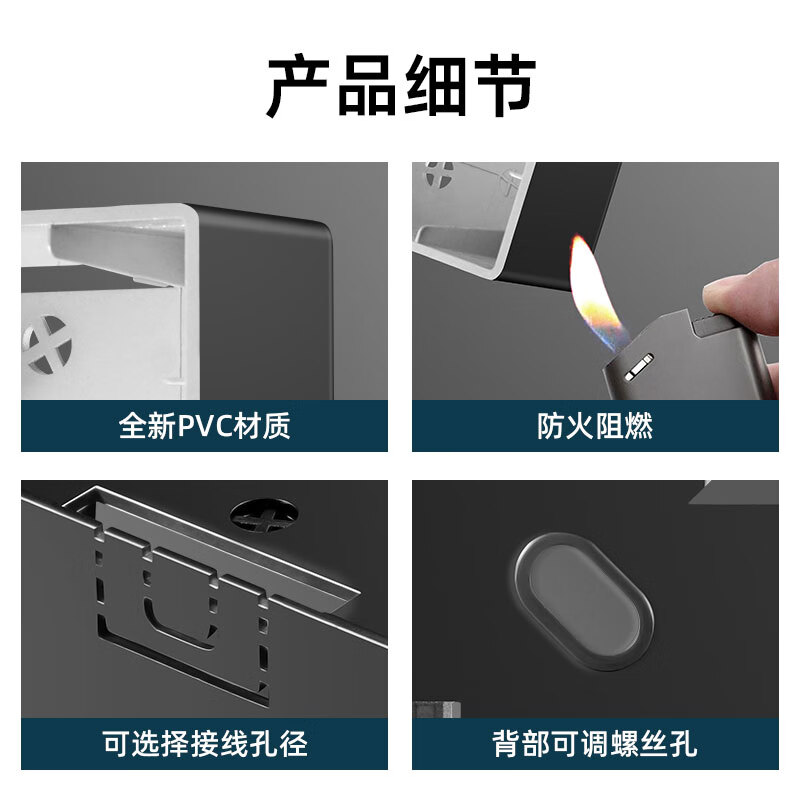 产品细节

全新PVC材质

防火阻燃

可选择接线孔径

背部可调螺丝孔