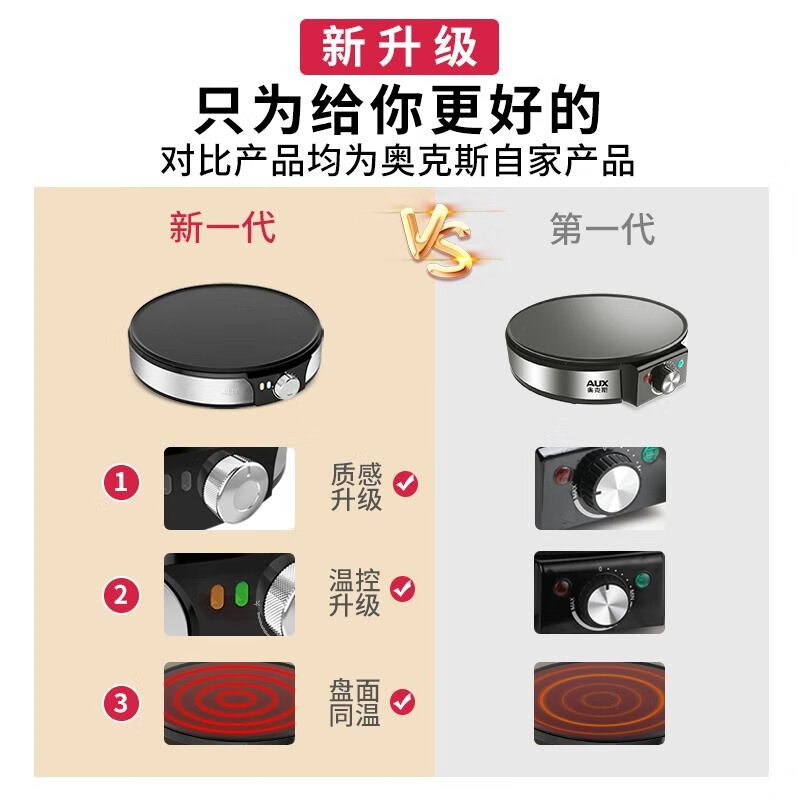 新升级

只为给你更好的

对比产品均为奥克斯自家产品

新一代

VS

第一代

AUX
奥克斯

1 质感升级

2 温控升级

3 盘面同温