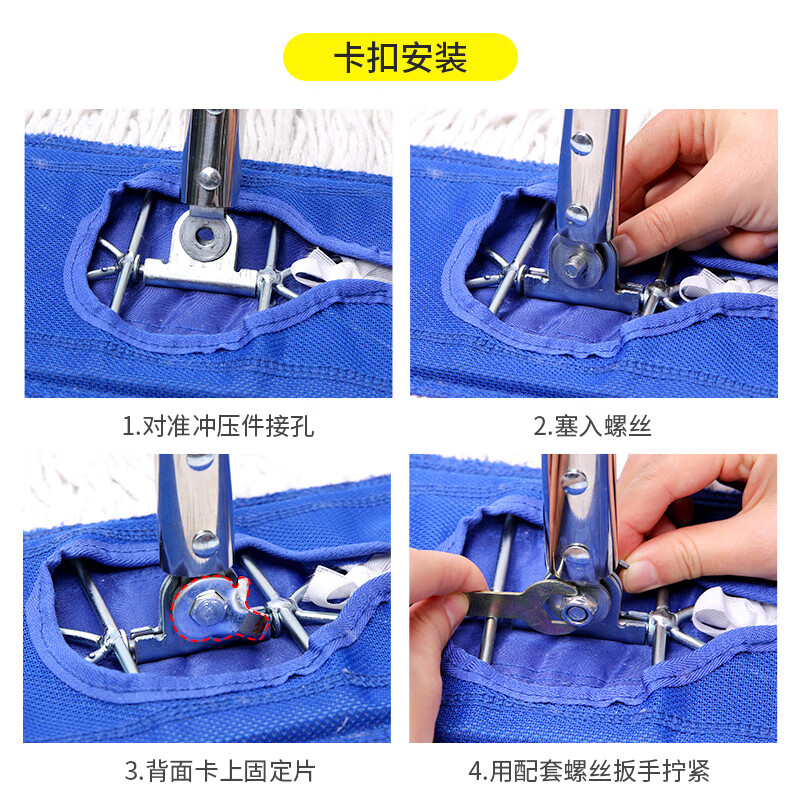 卡扣安装

1.对准冲压件接孔

2.塞入螺丝

3.背面卡上固定片

4.用配套螺丝扳手拧紧