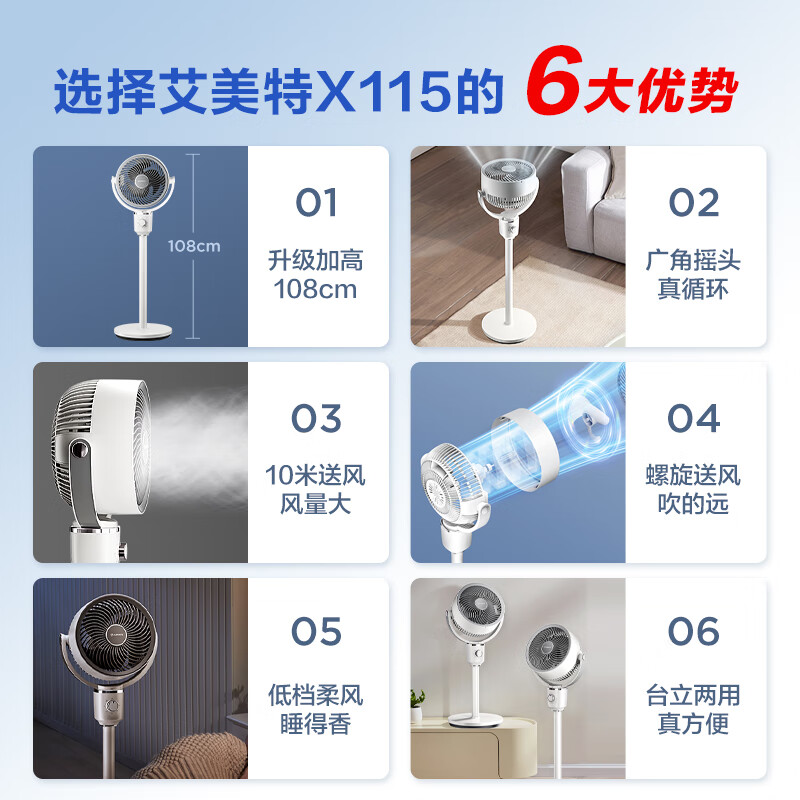 选择艾美特X115的 6大优势

108cm

01
升级加高
108cm

02
广角摇头
真循环

03
10米送风
风量大

04
螺旋送风
吹的远

05
低档柔风
睡得香

06
台立两用
真方便