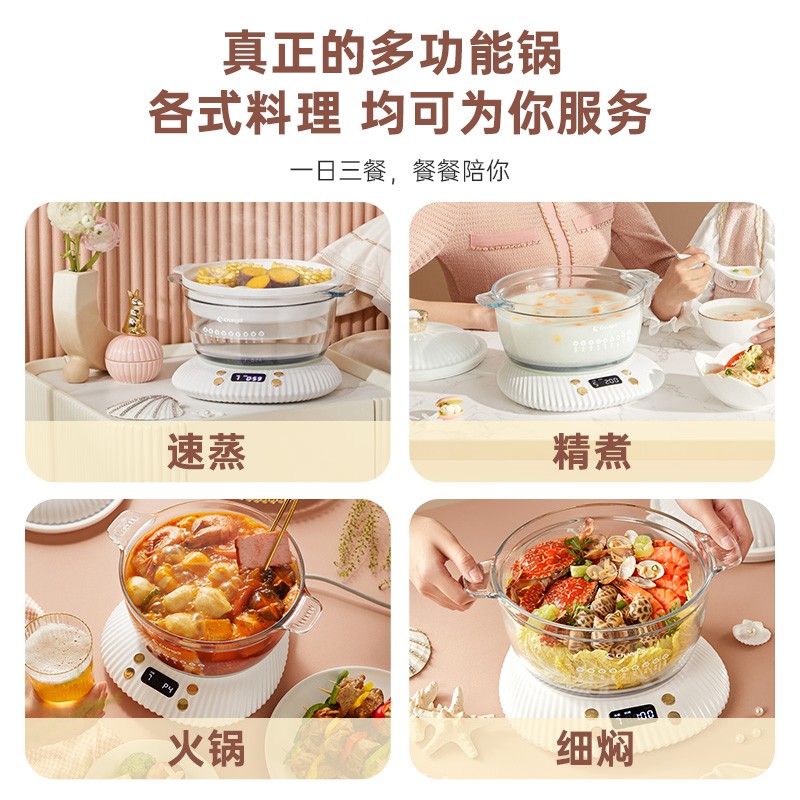 真正的多功能锅
各式料理 均可为你服务

一日三餐，餐餐陪你

速蒸

精煮

火锅

细焖