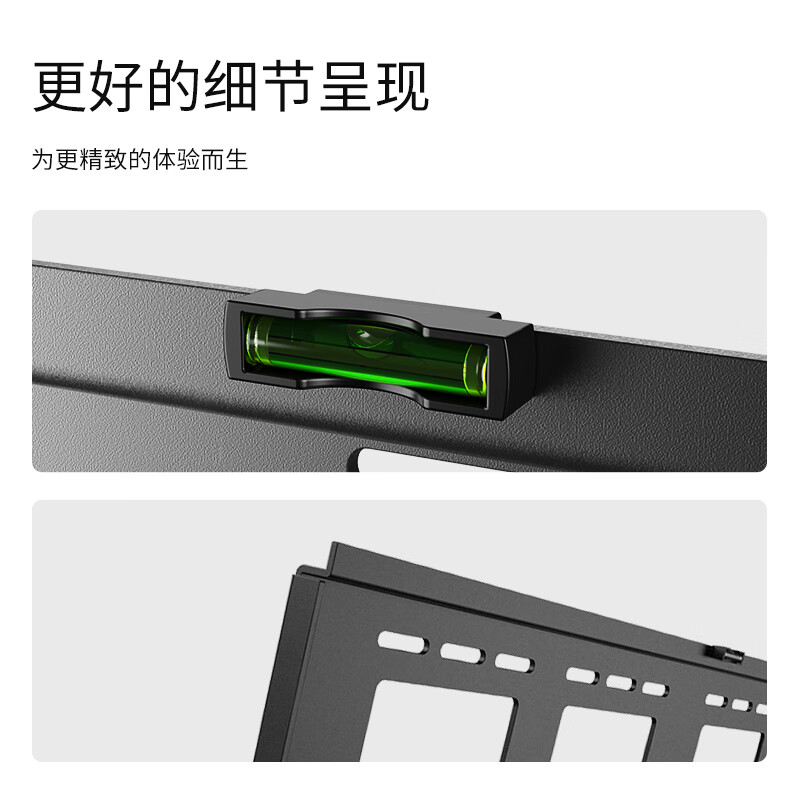 更好的细节呈现

为更精致的体验而生