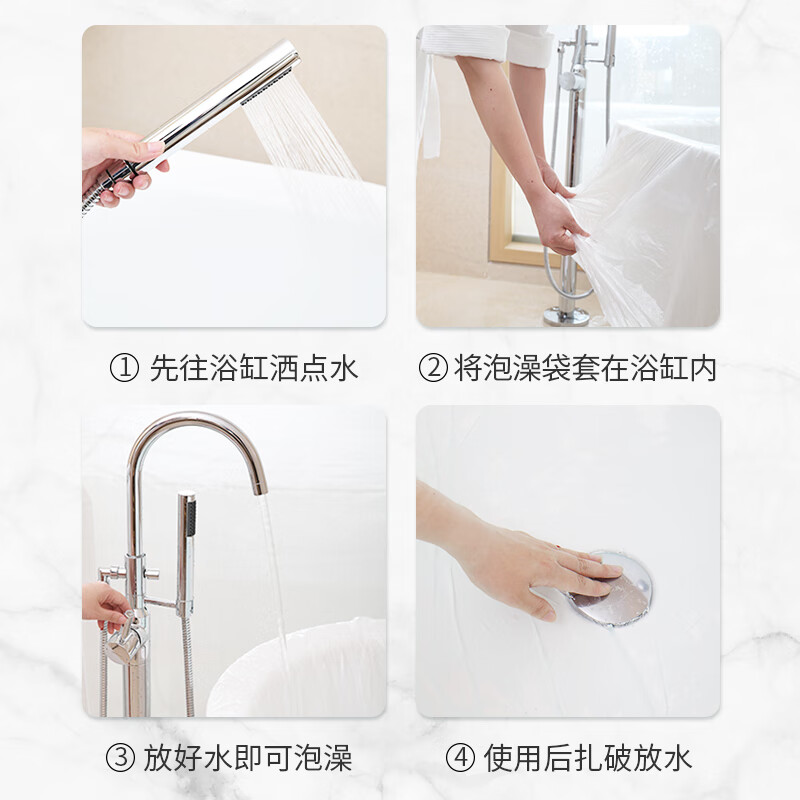 ① 先往浴缸洒点水

② 将泡澡袋套在浴缸内

③ 放好水即可泡澡

④ 使用后扎破放水