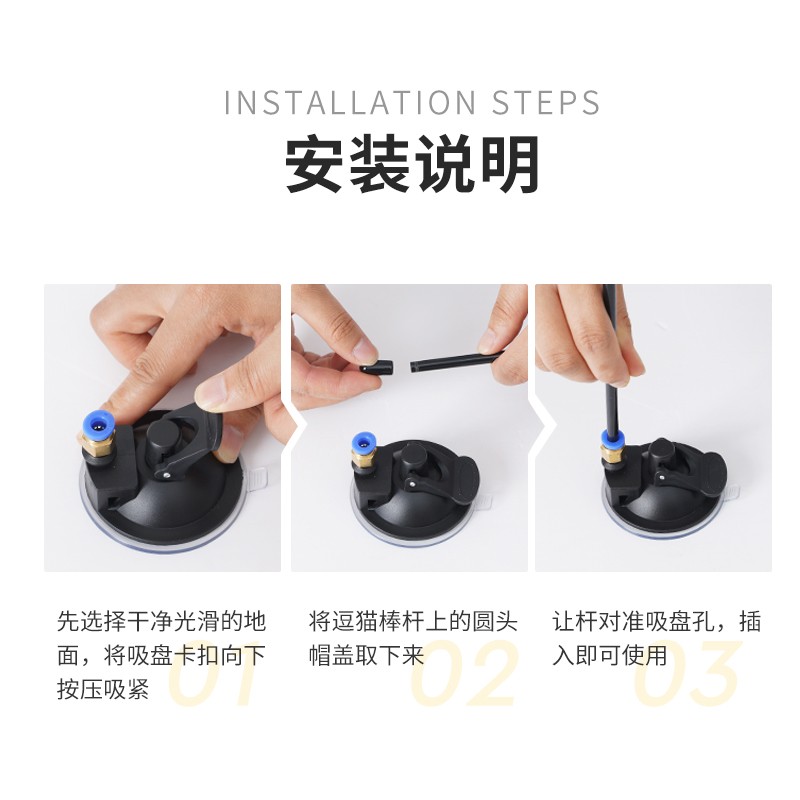 INSTALLATION STEPS
安装说明

先选择干净光滑的地面，将吸盘卡扣向下按压吸紧
01

将逗猫棒杆上的圆头帽盖取下来
02

让杆对准吸盘孔，插入即可使用
03