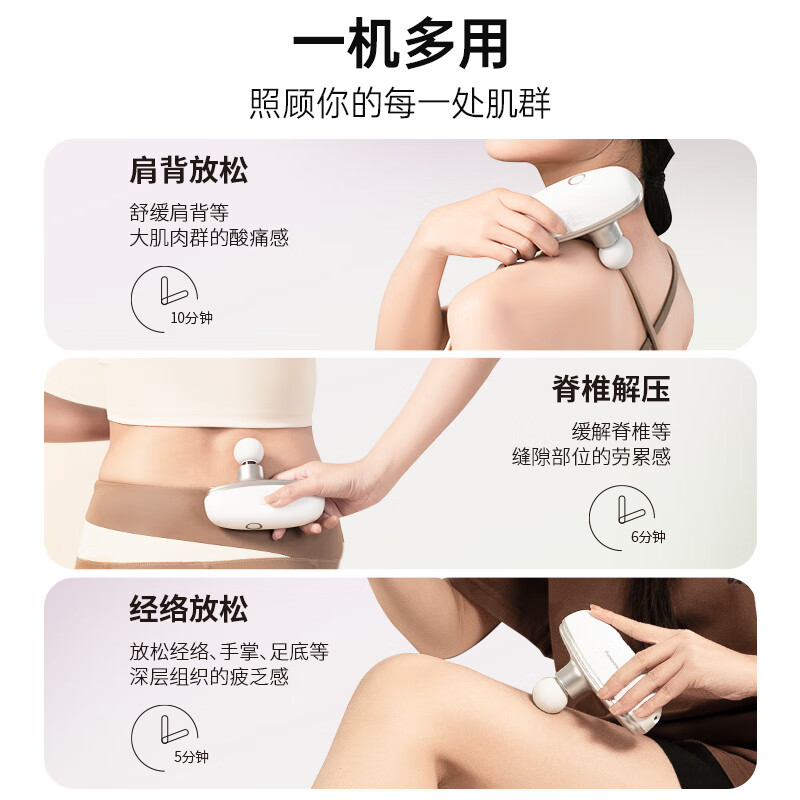 一机多用
照顾你的每一处肌群

肩背放松
舒缓肩背等
大肌肉群的酸痛感
10分钟

脊椎解压
缓解脊椎等
缝隙部位的劳累感
6分钟

经络放松
放松经络、手掌、足底等
深层组织的疲乏感
5分钟