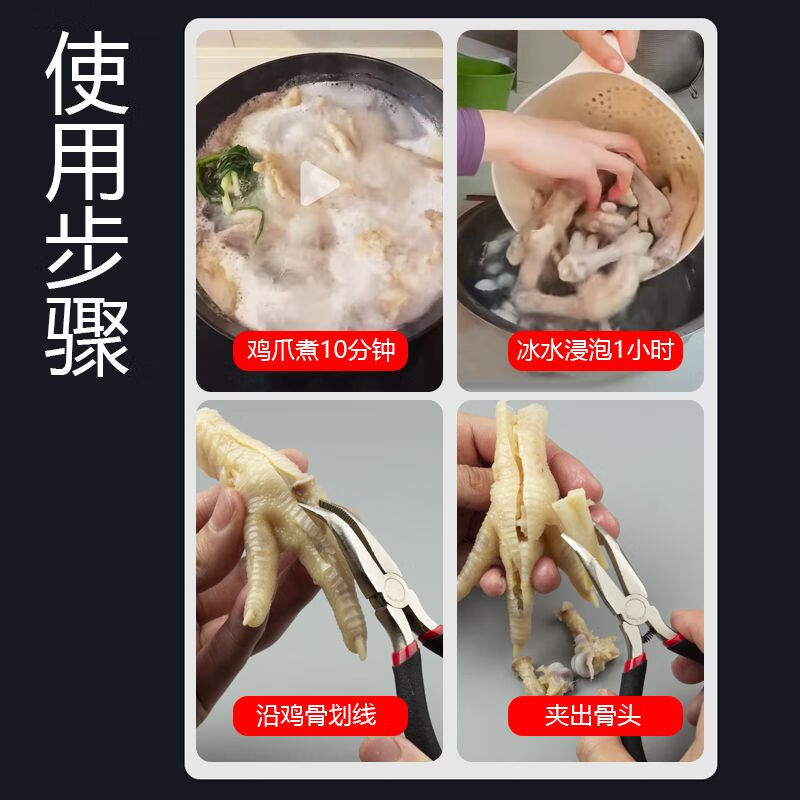 使用步骤

鸡爪煮10分钟

冰水浸泡1小时

沿鸡骨划线

夹出骨头