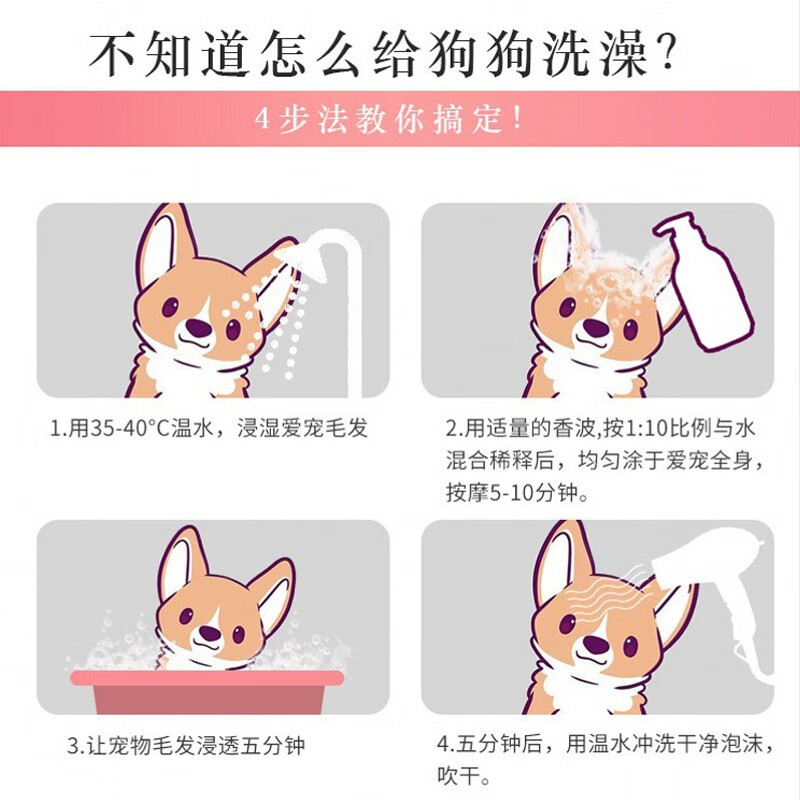 不知道怎么给狗狗洗澡？

4步法教你搞定！

1.用35-40°C温水，浸湿爱宠毛发

2.用适量的香波,按1:10比例与水混合稀释后，均匀涂于爱宠全身，按摩5-10分钟。

3.让宠物毛发浸透五分钟

4.五分钟后，用温水冲洗干净泡沫，吹干。