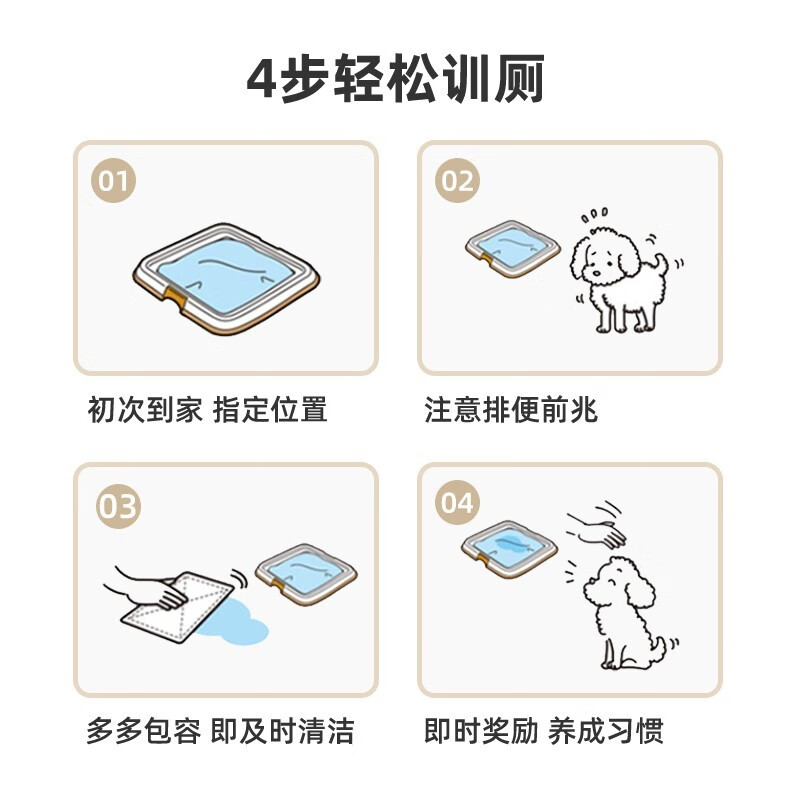 4步轻松训厕

01

初次到家 指定位置

02

注意排便前兆

03

多多包容 即及时清洁

04

即时奖励 养成习惯