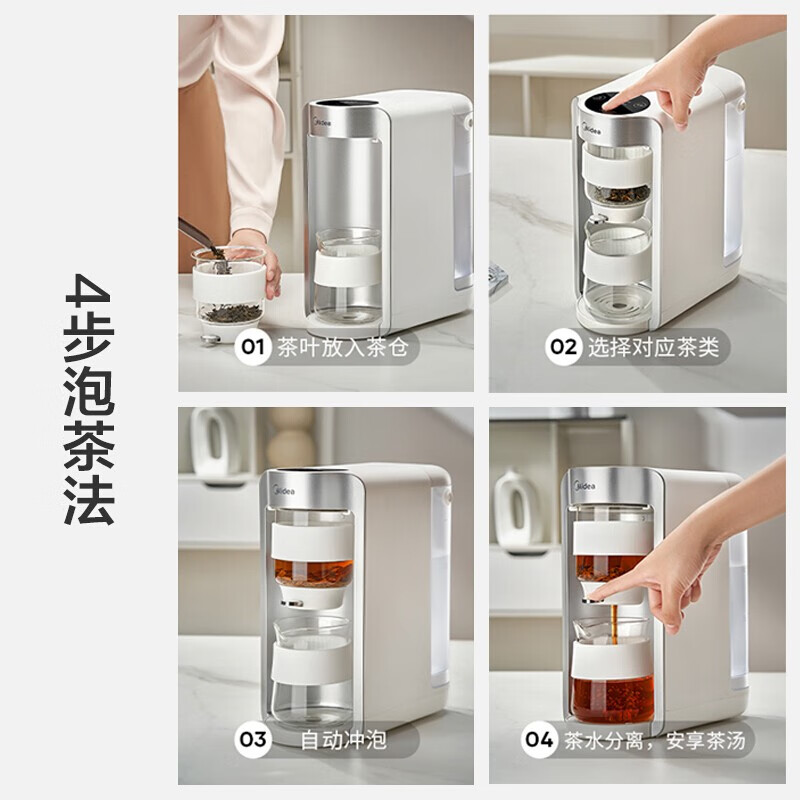 4步泡茶法

Midea

01 茶叶放入茶仓

Midea

02 选择对应茶类

Midea

03 自动冲泡

Midea

04 茶水分离，安享茶汤