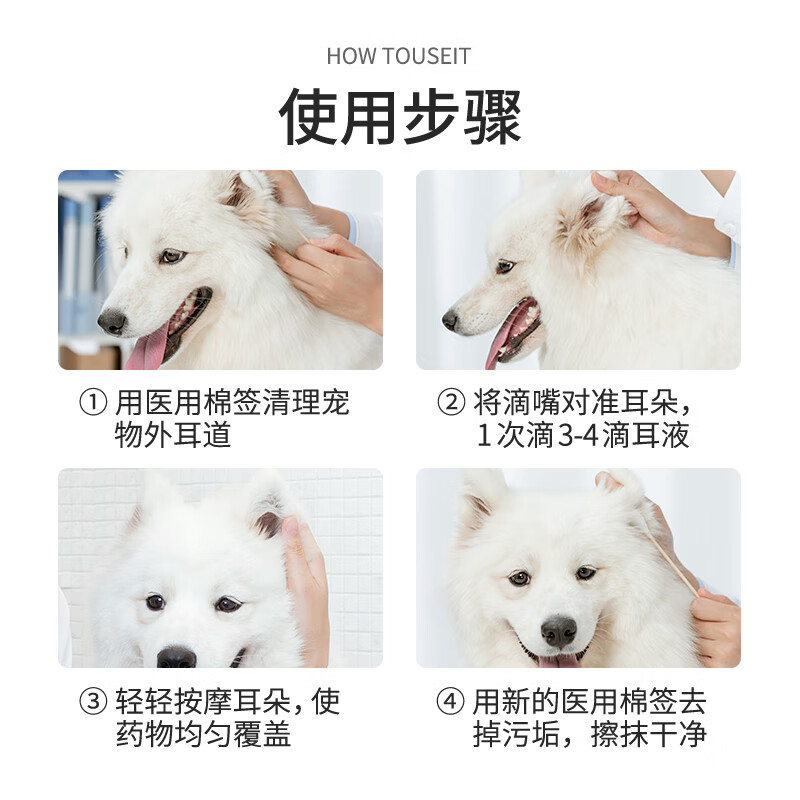 HOW TOUSEIT

使用步骤

① 用医用棉签清理宠物外耳道

② 将滴嘴对准耳朵，1次滴3-4滴耳液

③ 轻轻按摩耳朵，使药物均匀覆盖

④ 用新的医用棉签去掉污垢，擦抹干净