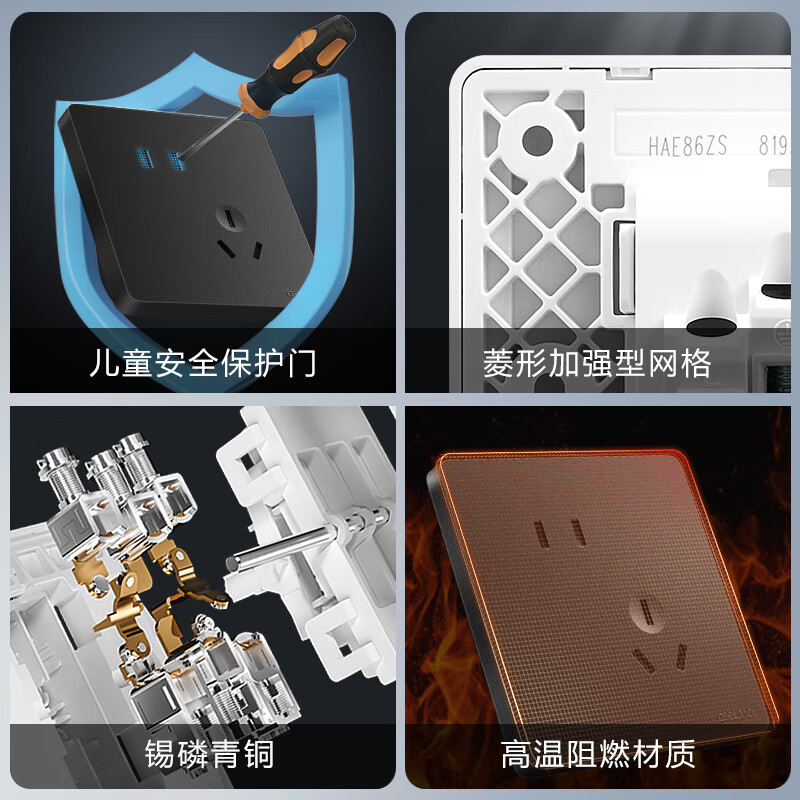 儿童安全保护门

HAE86ZS 819

菱形加强型网格

锡磷青铜

高温阻燃材质