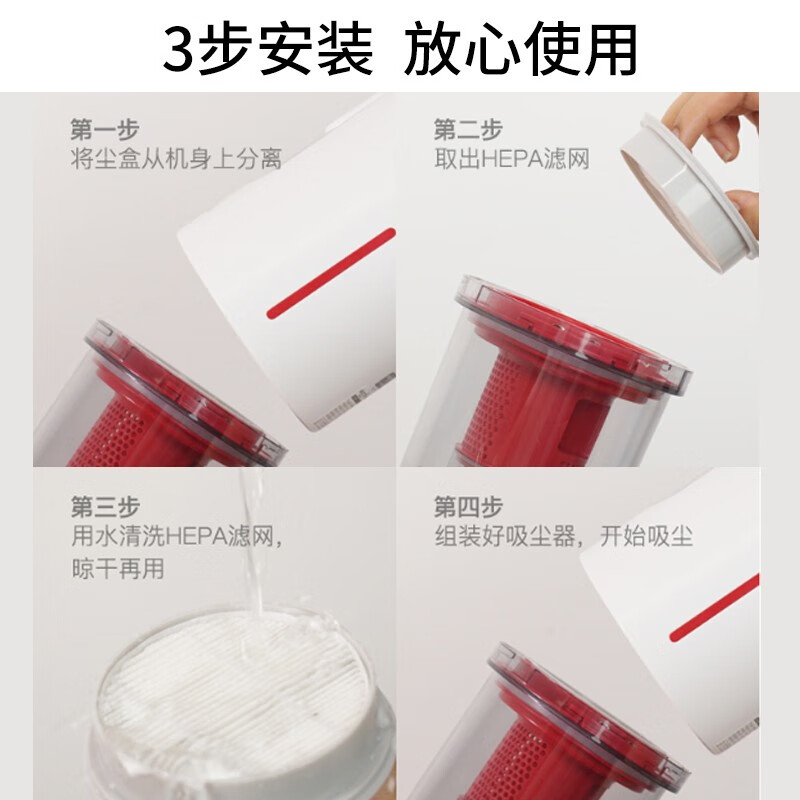 3步安装 放心使用

第一步
将尘盒从机身上分离

第二步
取出HEPA滤网

第三步
用水清洗HEPA滤网，晾干再用

第四步
组装好吸尘器，开始吸尘